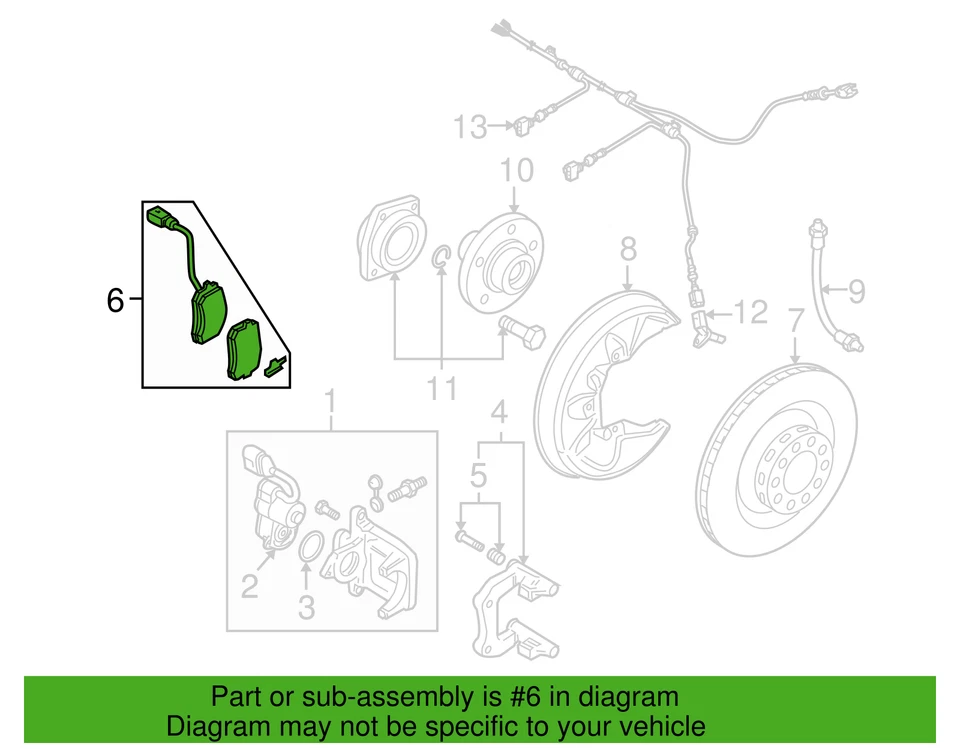 13
10
6
8
12
9
7
11
1
4
5
2
3

Part or sub-assembly is #6 in diagram
Diagram may not be specific to your vehicle