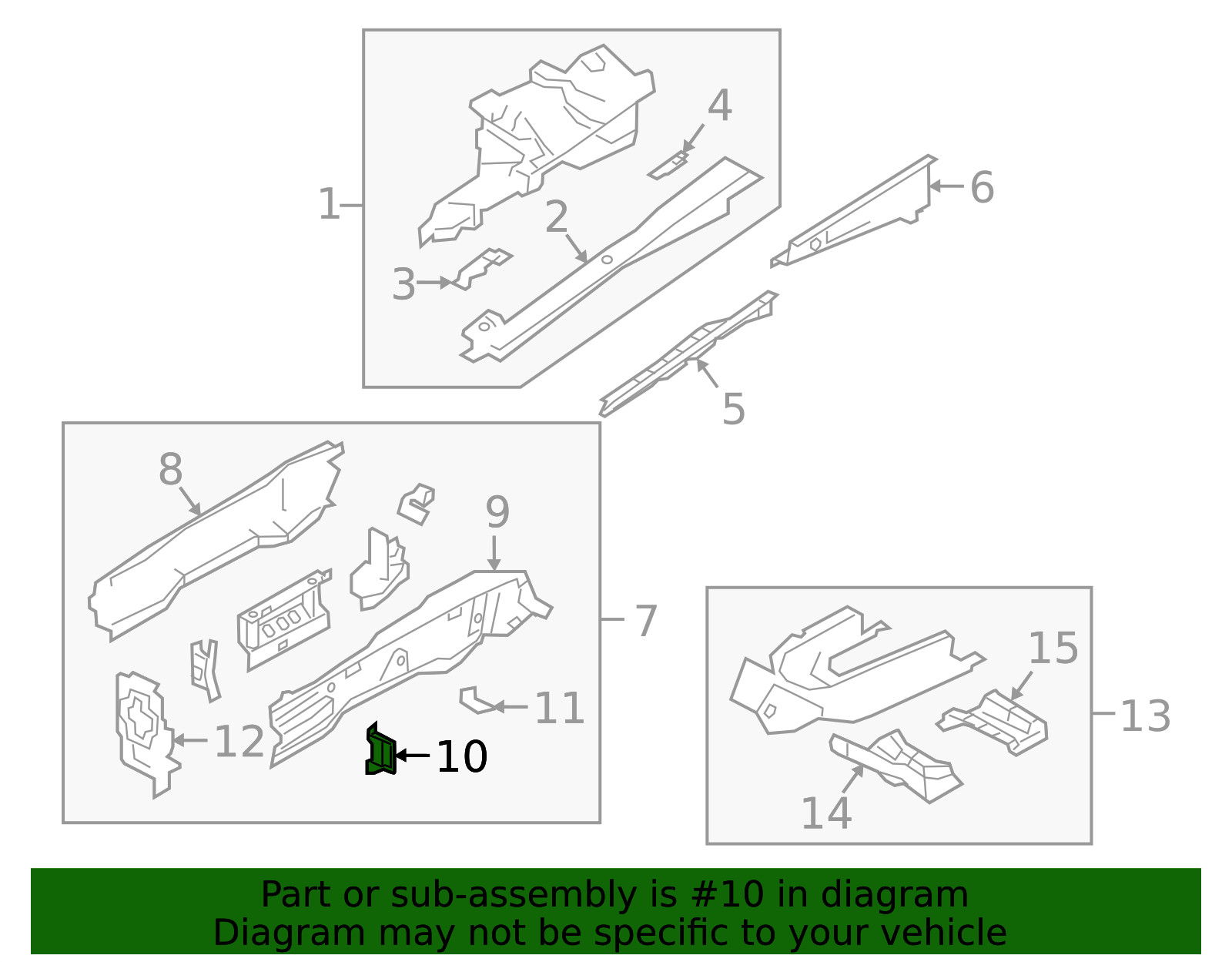 1
4
2
3
6
5
8
9
7
11
12
10
15
13
14

Part or sub-assembly is #10 in diagram
Diagram may not be specific to your vehicle