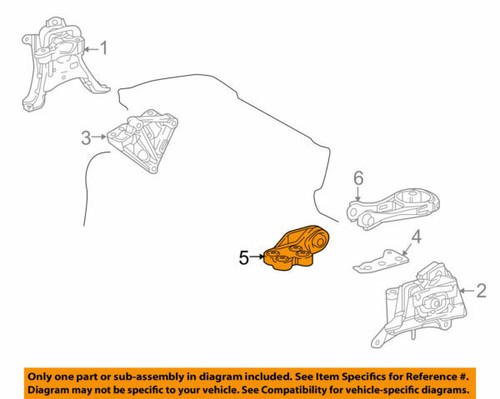 1

3

6

4

5

2

Only one part or sub-assembly in diagram included. See Item Specifics for Reference #. Diagram may not be specific to your vehicle. See Compatibility for vehicle-specific diagrams.