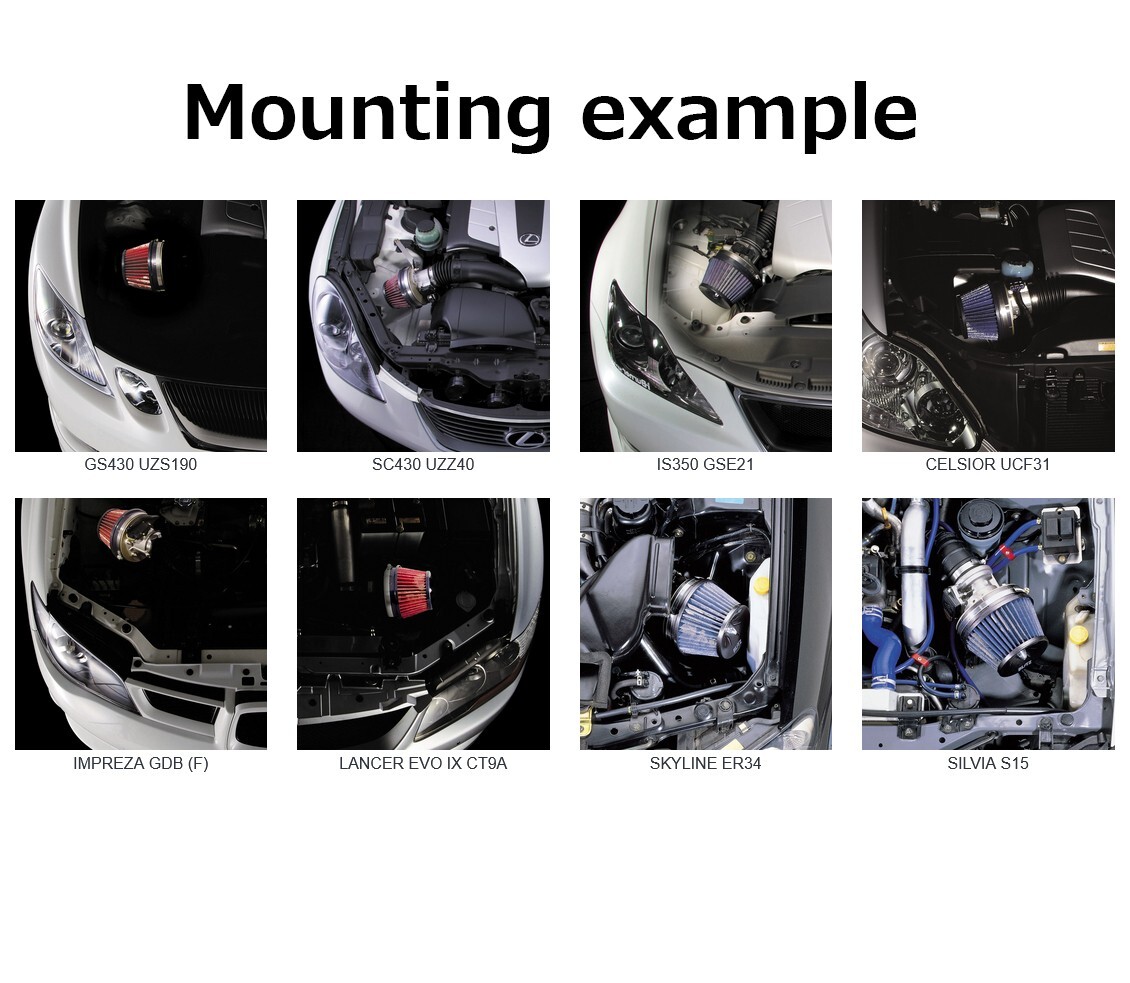 Mounting example

GS430 UZS190

SC430 UZZ40

IS350 GSE21

CELSIOR UCF31

IMPREZA GDB (F)

LANCER EVO IX CT9A

SKYLINE ER34

SILVIA S15