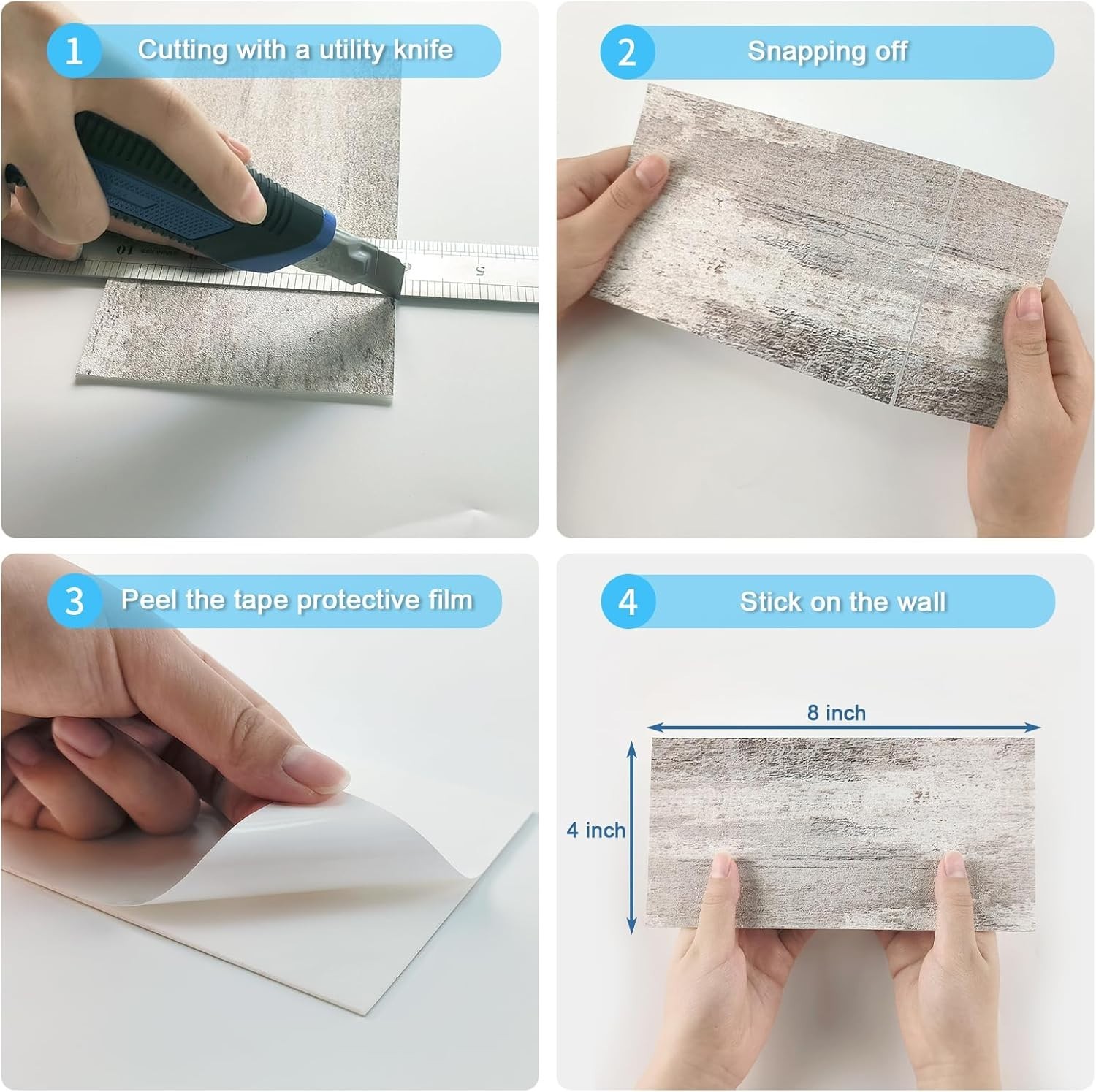 1 Cutting with a utility knife

10

5

2 Snapping off

3 Peel the tape protective film

4 Stick on the wall

8 inch

4 inch