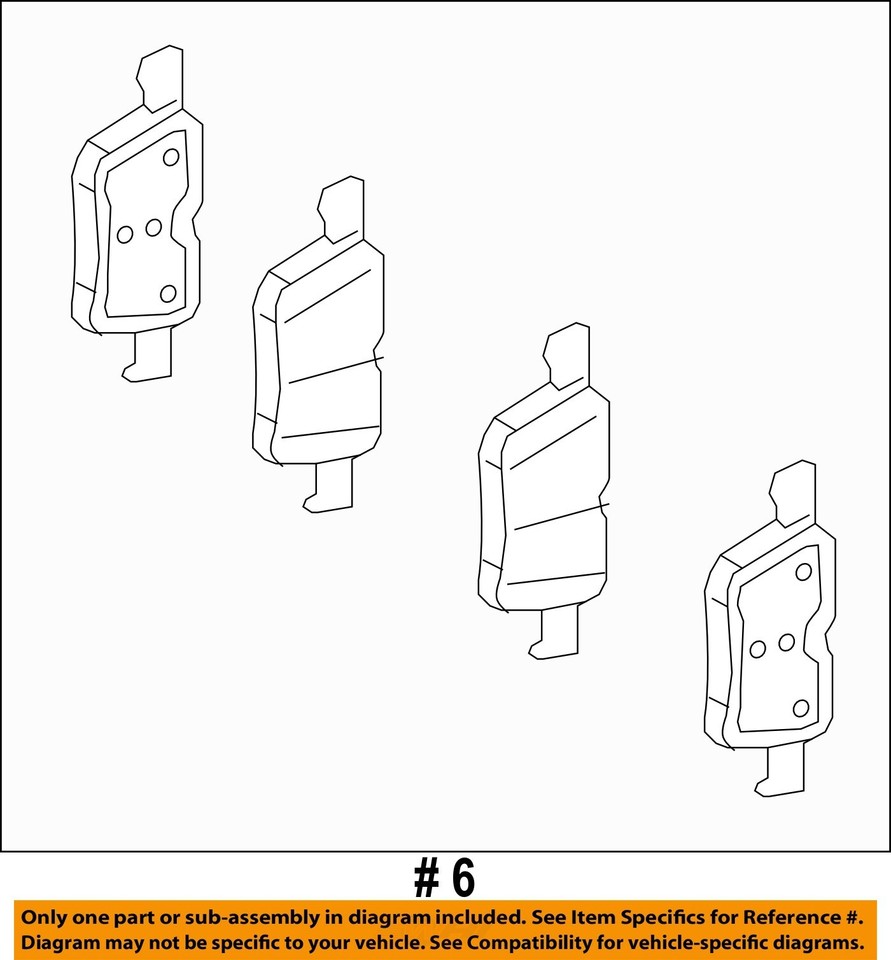 # 6

Only one part or sub-assembly in diagram included. See Item Specifics for Reference #.
Diagram may not be specific to your vehicle. See Compatibility for vehicle-specific diagrams.