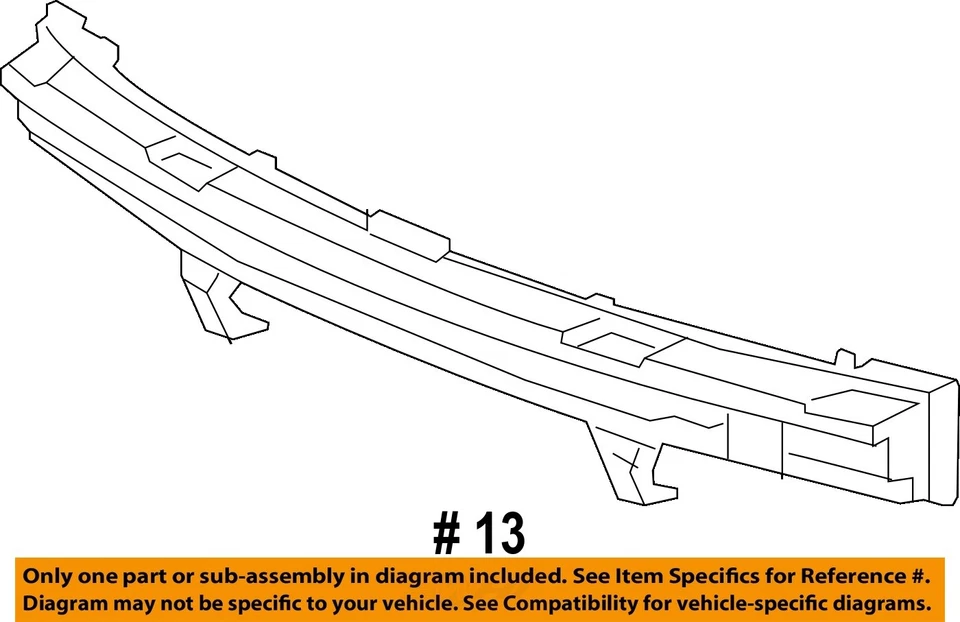 # 13

Only one part or sub-assembly in diagram included. See Item Specifics for Reference #.
Diagram may not be specific to your vehicle. See Compatibility for vehicle-specific diagrams.