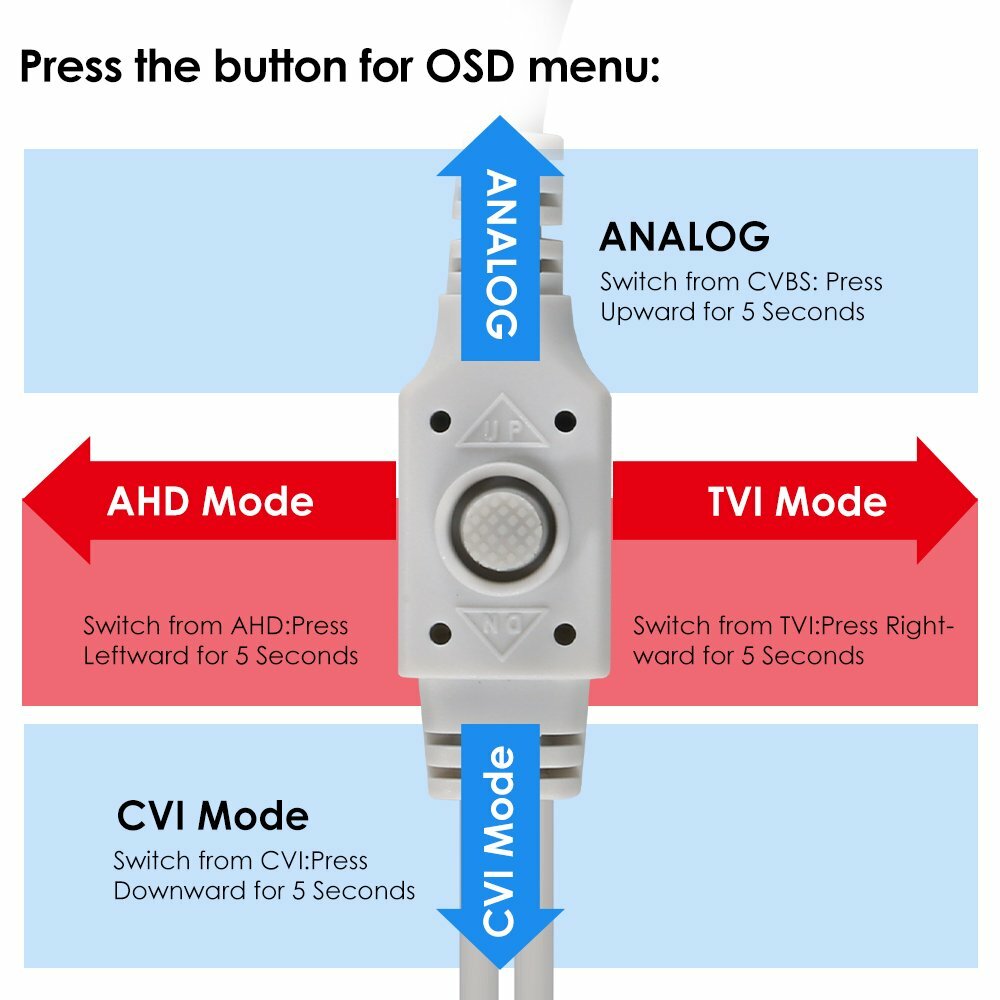 Press the button for OSD menu:

ANALOG

ANALOG
Switch from CVBS: Press Upward for 5 Seconds

UP

AHD Mode

TVI Mode

Switch from AHD:Press Leftward for 5 Seconds

DN

Switch from TVI:Press Rightward for 5 Seconds

CVI Mode

CVI Mode
Switch from CVI:Press Downward for 5 Seconds