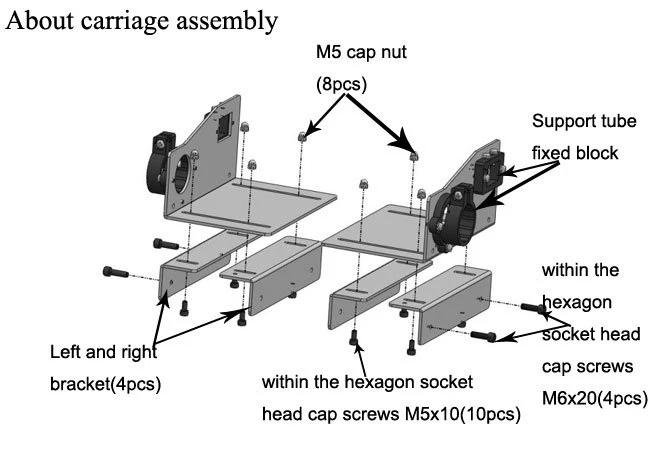 About carriage assembly

M5 cap nut
(8pcs)

Support tube
fixed block

within the
hexagon
socket head
cap screws
M6x20(4pcs)

Left and right
bracket(4pcs)

within the hexagon socket
head cap screws M5x10(10pcs)