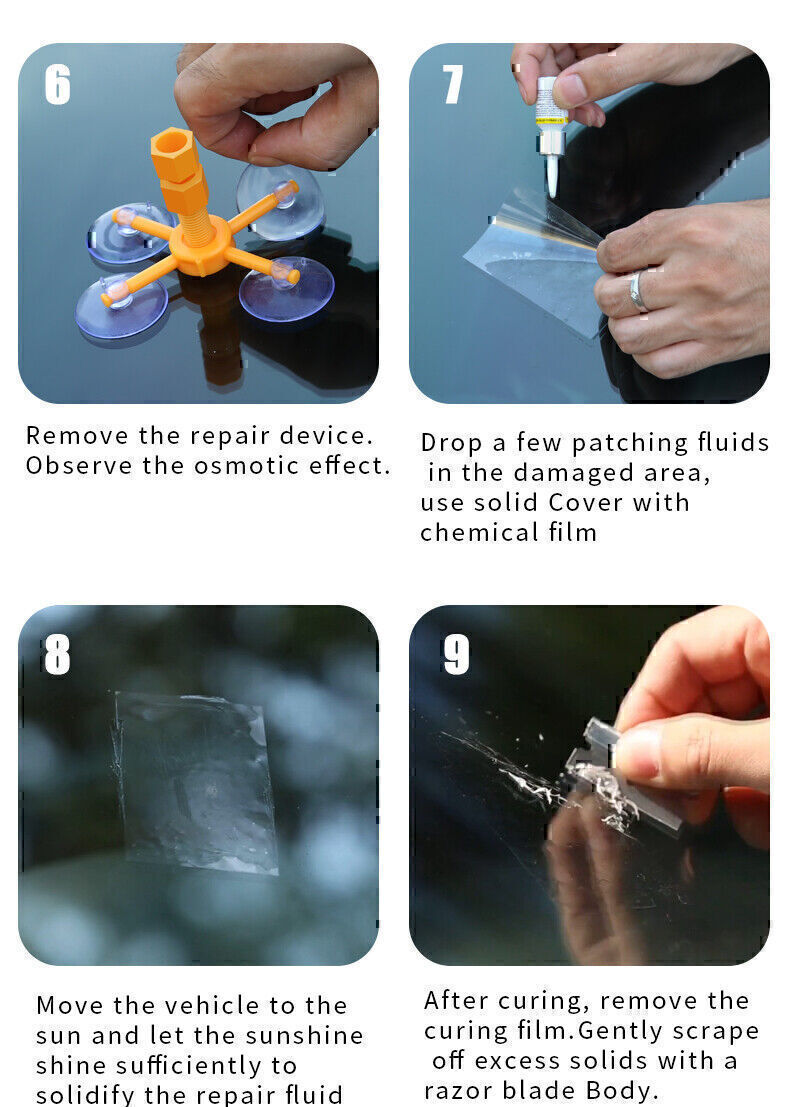 6

Remove the repair device. Observe the osmotic effect.

7

Drop a few patching fluids in the damaged area, use solid Cover with chemical film

8

Move the vehicle to the sun and let the sunshine shine sufficiently to solidify the repair fluid

9

After curing, remove the curing film.Gently scrape off excess solids with a razor blade Body.