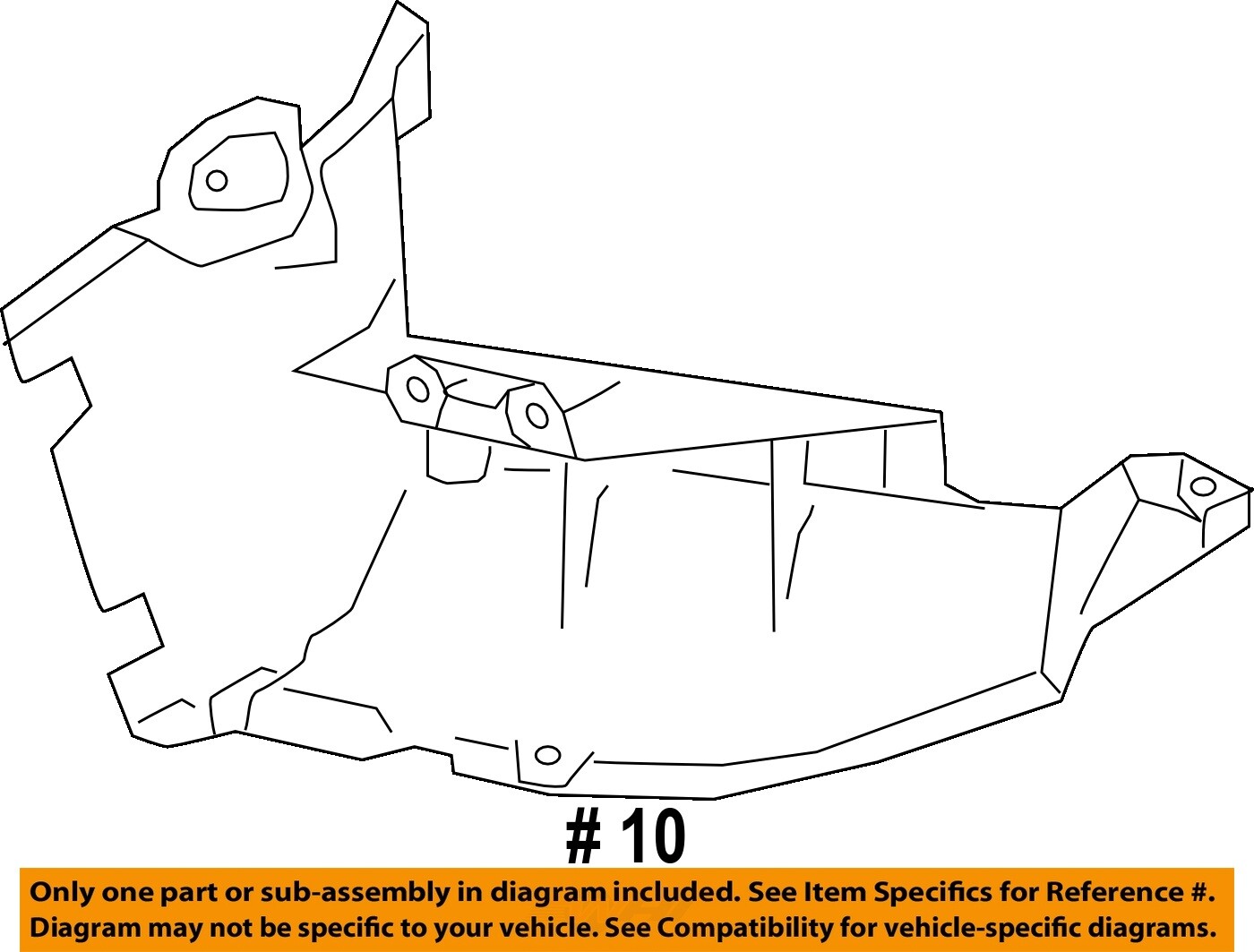 # 10

Only one part or sub-assembly in diagram included. See Item Specifics for Reference #.
Diagram may not be specific to your vehicle. See Compatibility for vehicle-specific diagrams.