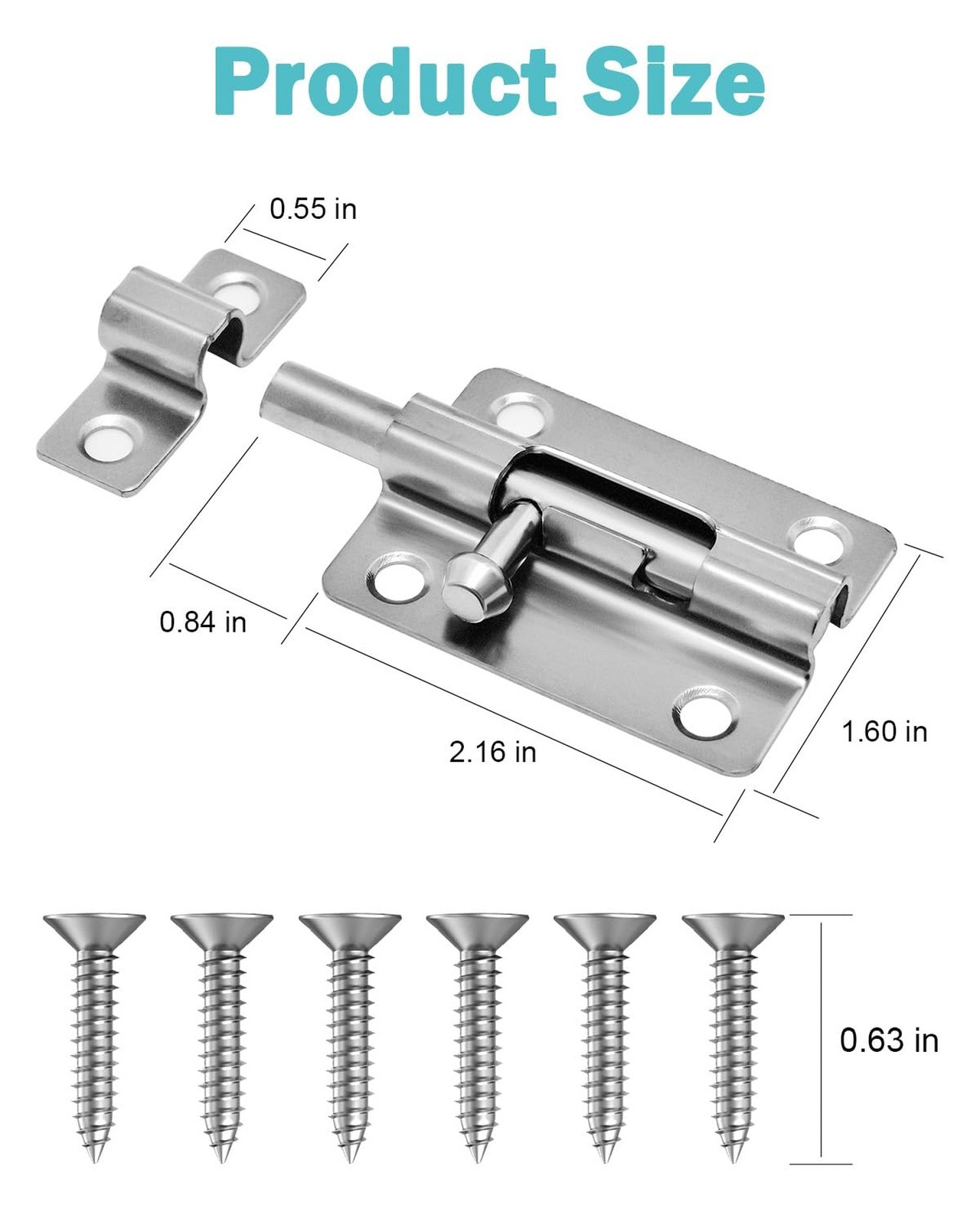 Product Size

0.55 in

0.84 in

2.16 in

1.60 in

0.63 in