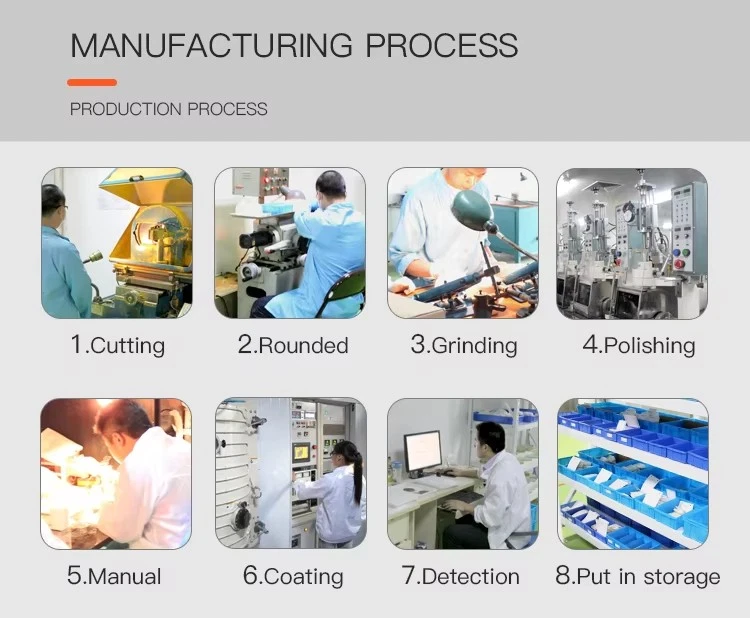 MANUFACTURING PROCESS

PRODUCTION PROCESS

1.Cutting

2.Rounded

3.Grinding

4.Polishing

5.Manual

6.Coating

7.Detection

8.Put in storage