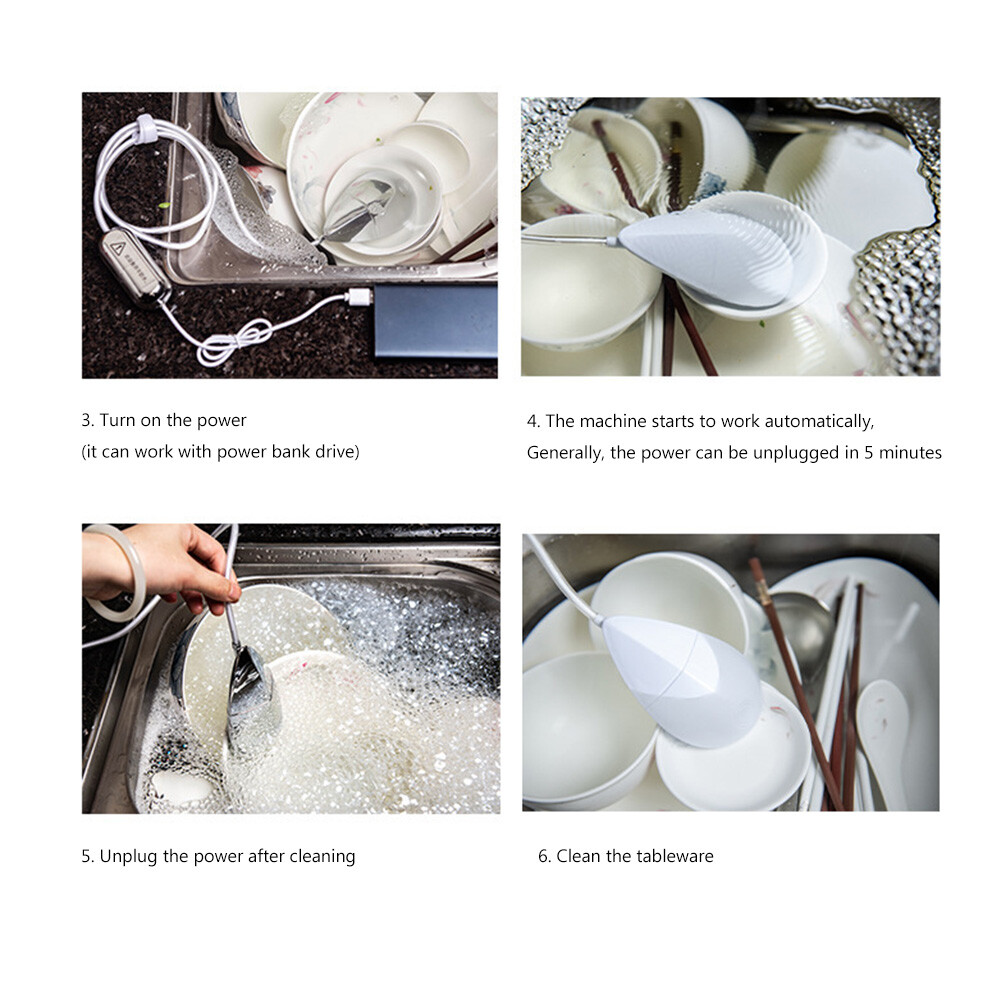 3. Turn on the power
(it can work with power bank drive)

4. The machine starts to work automatically,
Generally, the power can be unplugged in 5 minutes

5. Unplug the power after cleaning

6. Clean the tableware