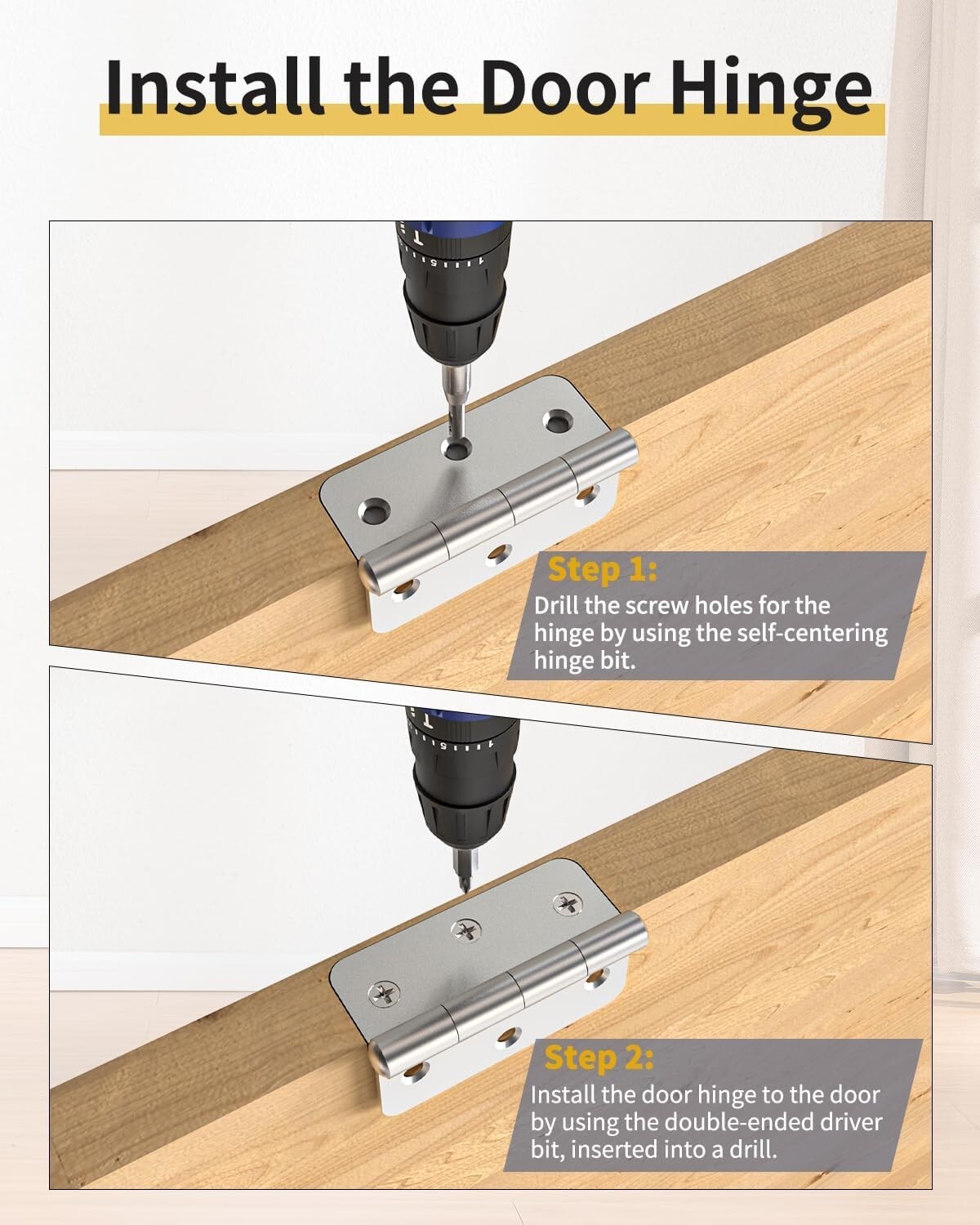 Install the Door Hinge

Step 1:
Drill the screw holes for the hinge by using the self-centering hinge bit.

Step 2:
Install the door hinge to the door by using the double-ended driver bit, inserted into a drill.