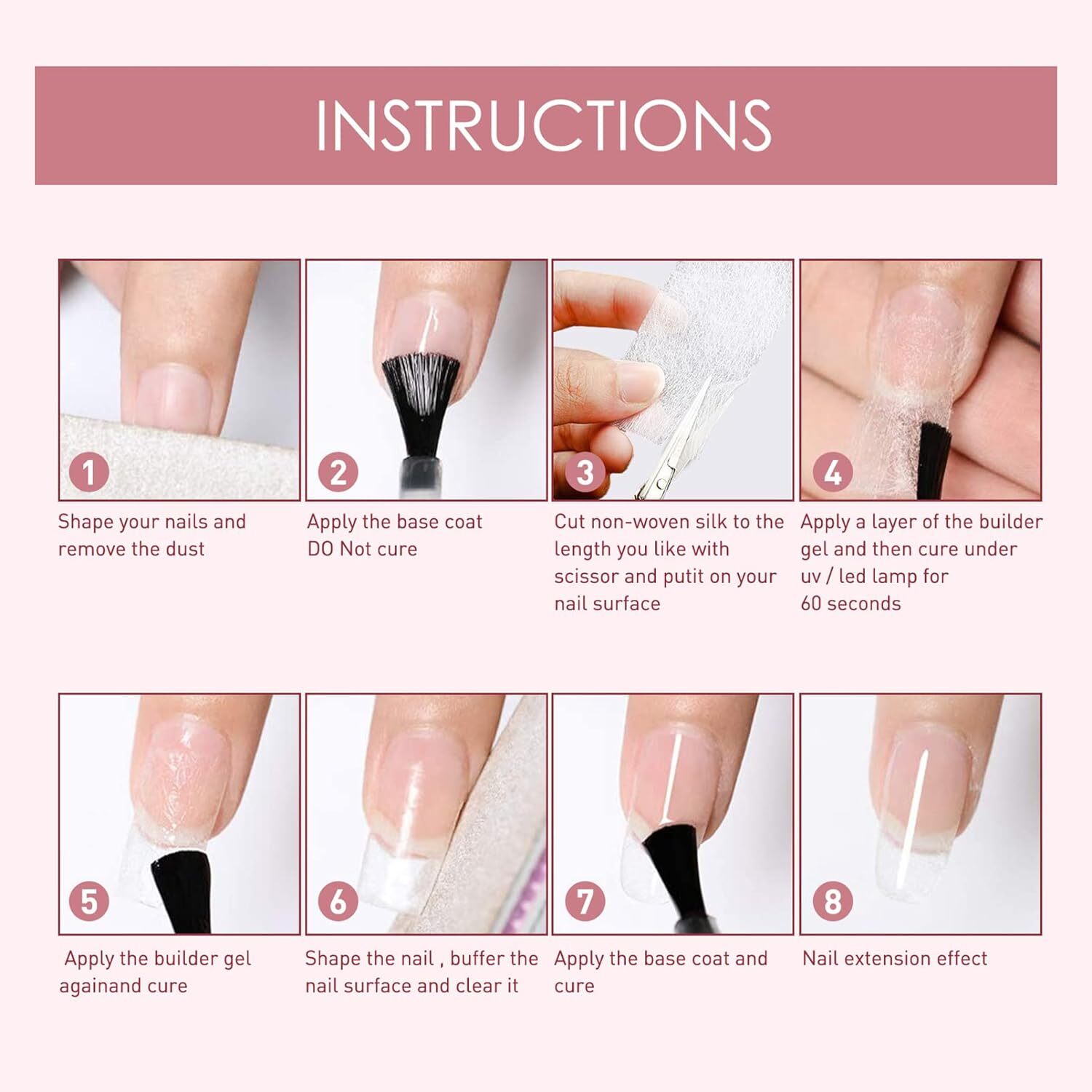 INSTRUCTIONS

1

Shape your nails and remove the dust

2

Apply the base coat DO Not cure

3

Cut non-woven silk to the length you like with scissor and putit on your nail surface

4

Apply a layer of the builder gel and then cure under uv / led lamp for 60 seconds

5

Apply the builder gel againand cure

6

Shape the nail , buffer the nail surface and clear it

7

Apply the base coat and cure

8

Nail extension effect