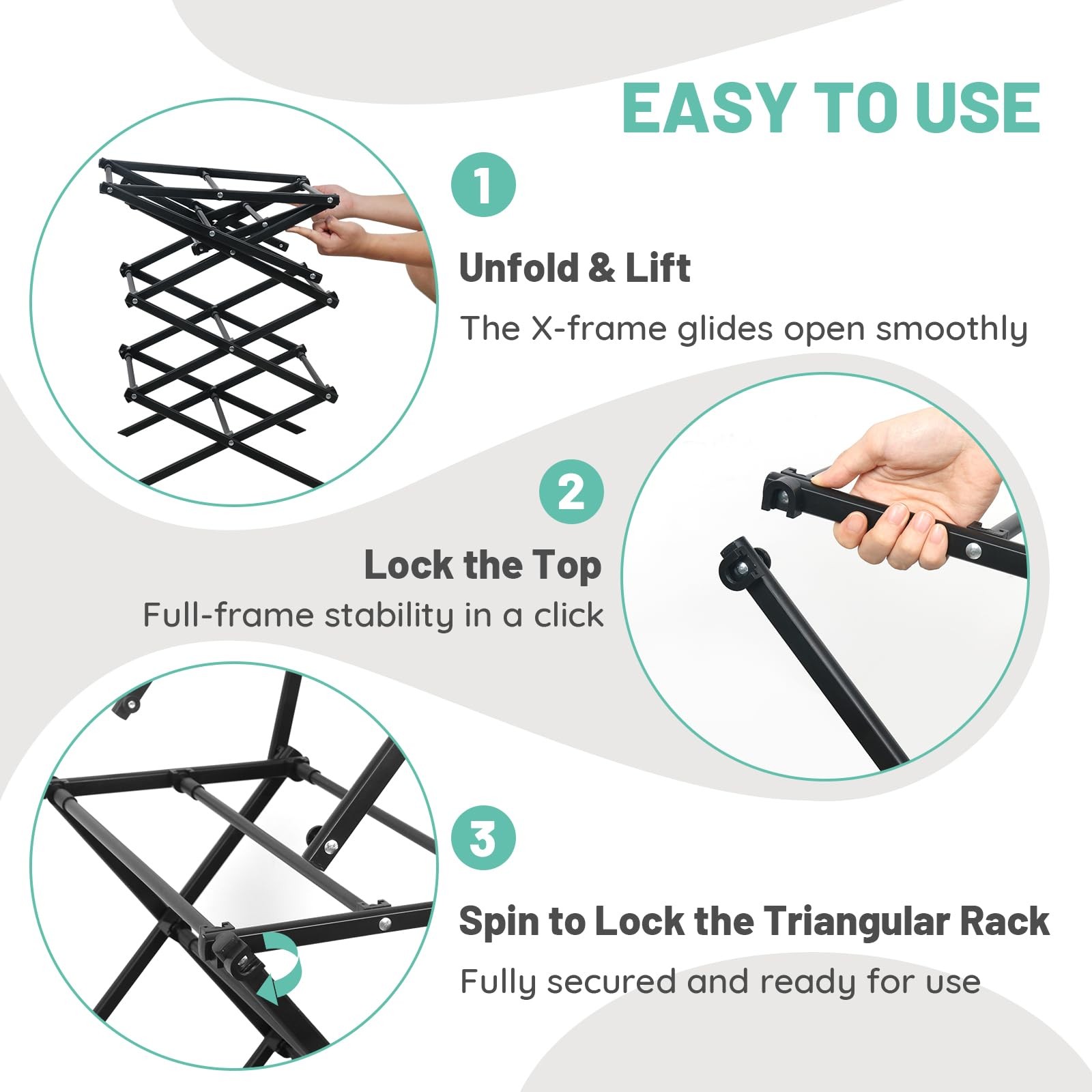 EASY TO USE

1

Unfold & Lift

The X-frame glides open smoothly

2

Lock the Top

Full-frame stability in a click

3

Spin to Lock the Triangular Rack

Fully secured and ready for use