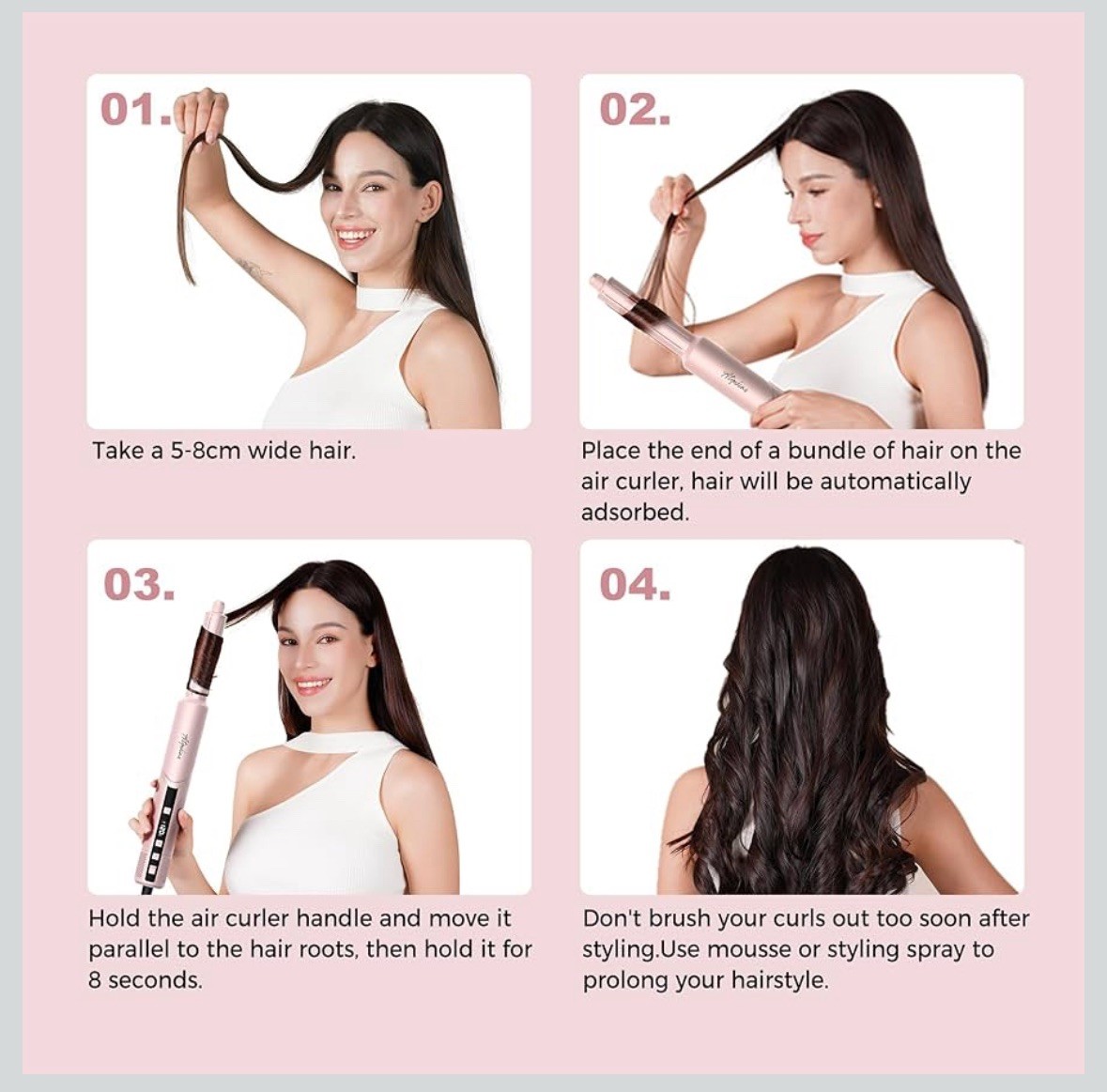 01.

Take a 5-8cm wide hair.

02.

Place the end of a bundle of hair on the air curler, hair will be automatically adsorbed.

03.

Hold the air curler handle and move it parallel to the hair roots, then hold it for 8 seconds.

04.

Don't brush your curls out too soon after styling.Use mousse or styling spray to prolong your hairstyle.