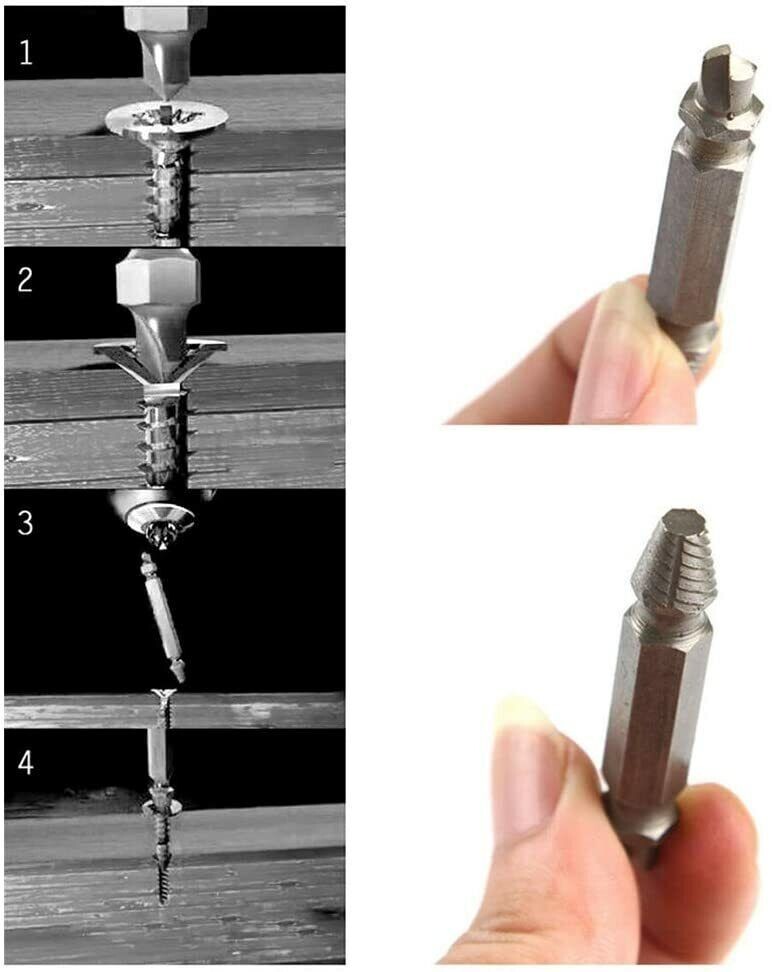 1

2

3

4