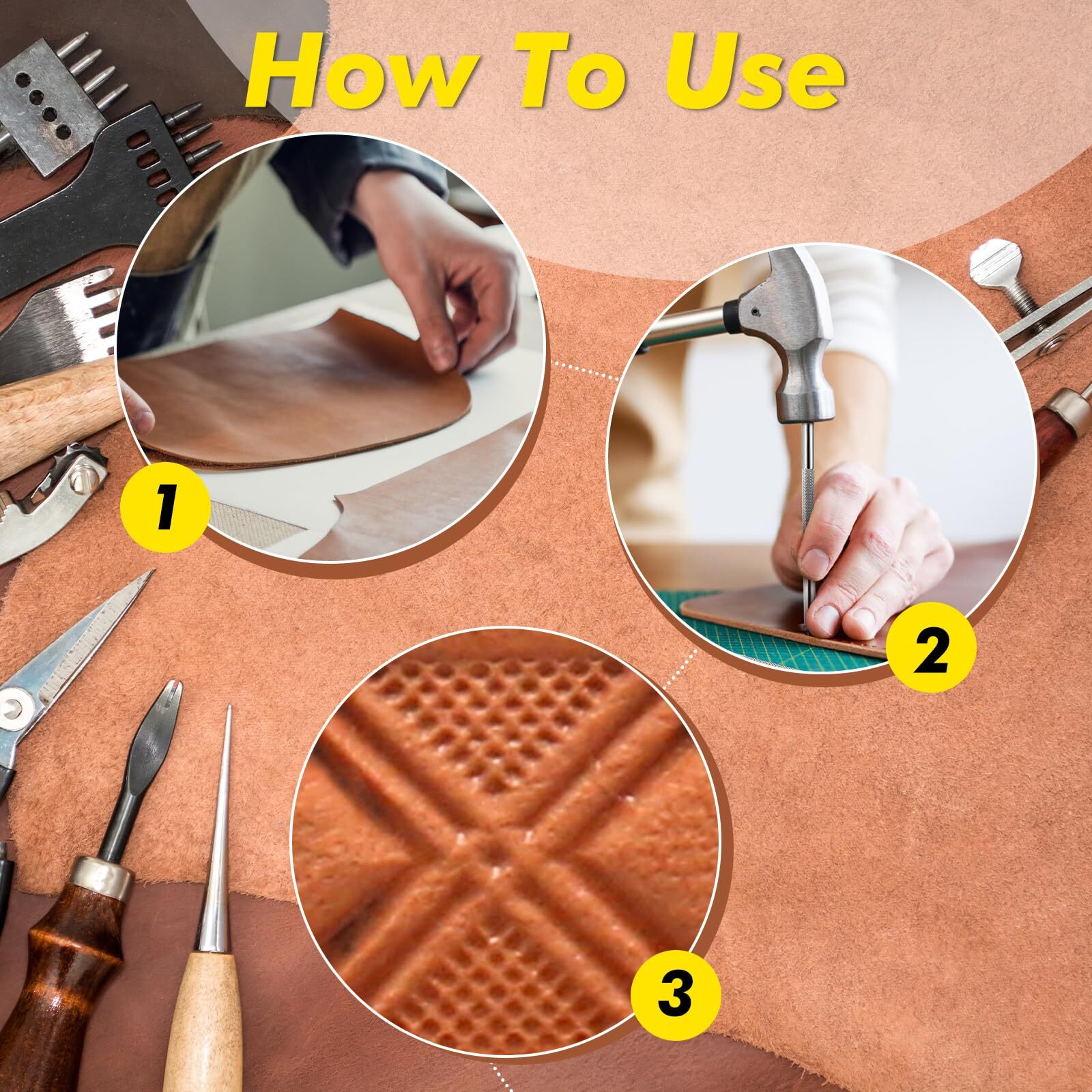 How To Use

1

2

3