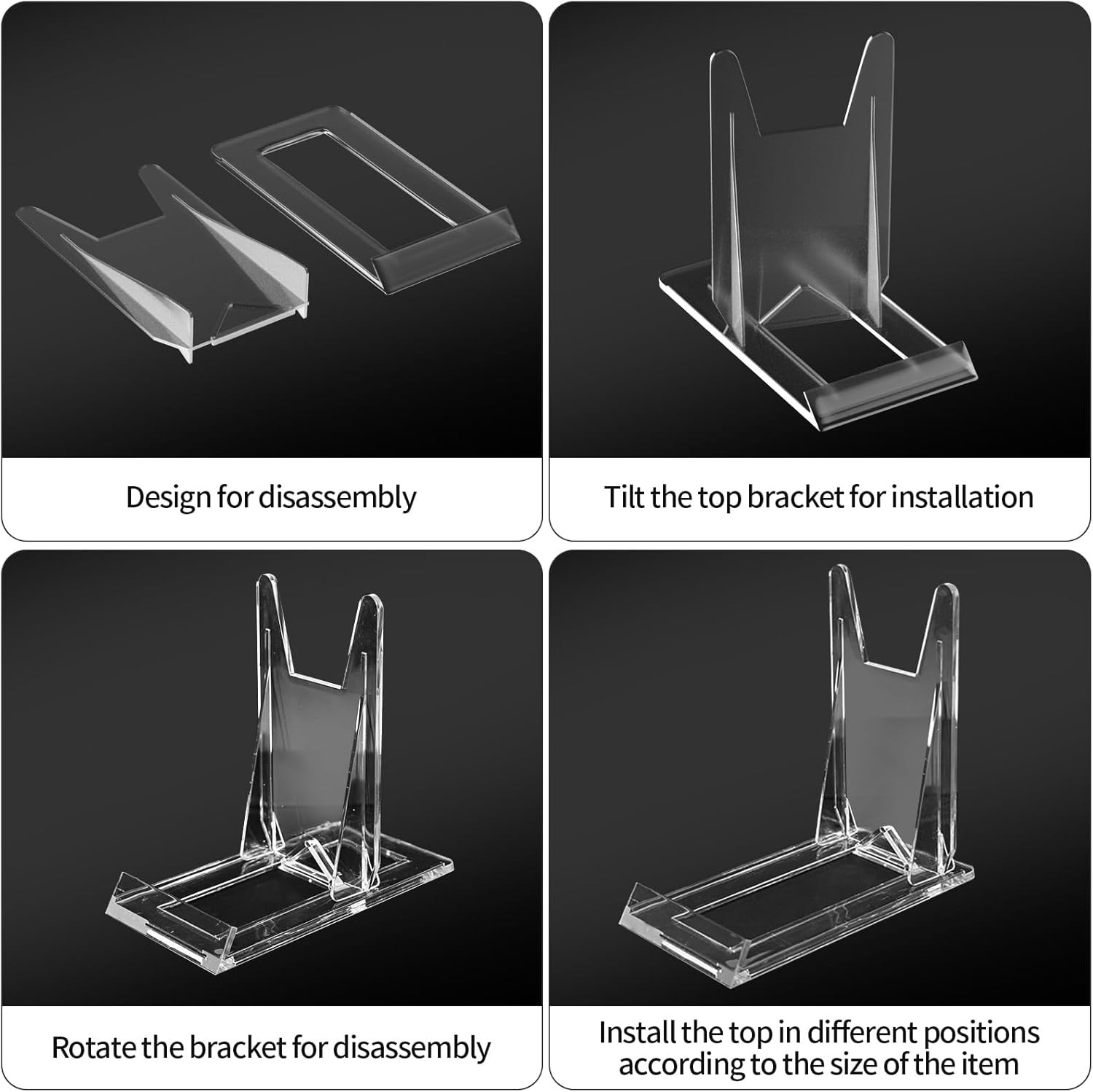 Design for disassembly

Tilt the top bracket for installation

Rotate the bracket for disassembly

Install the top in different positions according to the size of the item