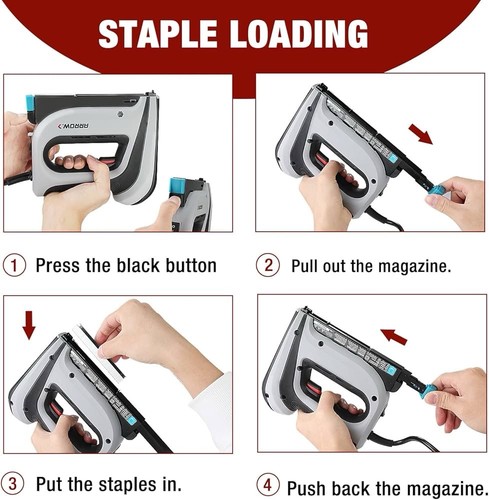 STAPLE LOADING

ARROW

① Press the black button

② Pull out the magazine.

③ Put the staples in.

④ Push back the magazine.