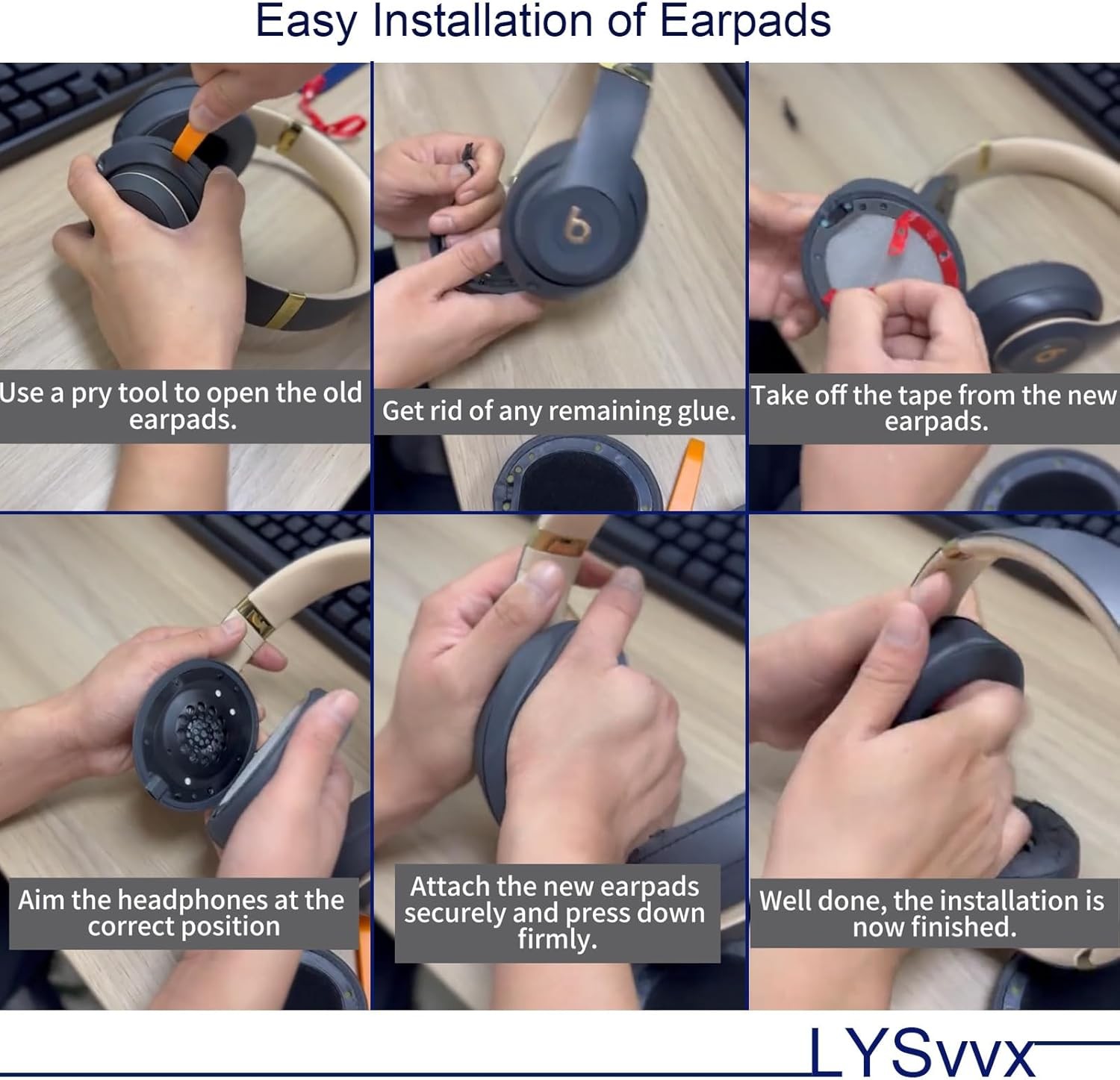 Easy Installation of Earpads

Use a pry tool to open the old earpads.

Get rid of any remaining glue.

Take off the tape from the new earpads.

Aim the headphones at the correct position

Attach the new earpads securely and press down firmly.

Well done, the installation is now finished.

LYSvvx