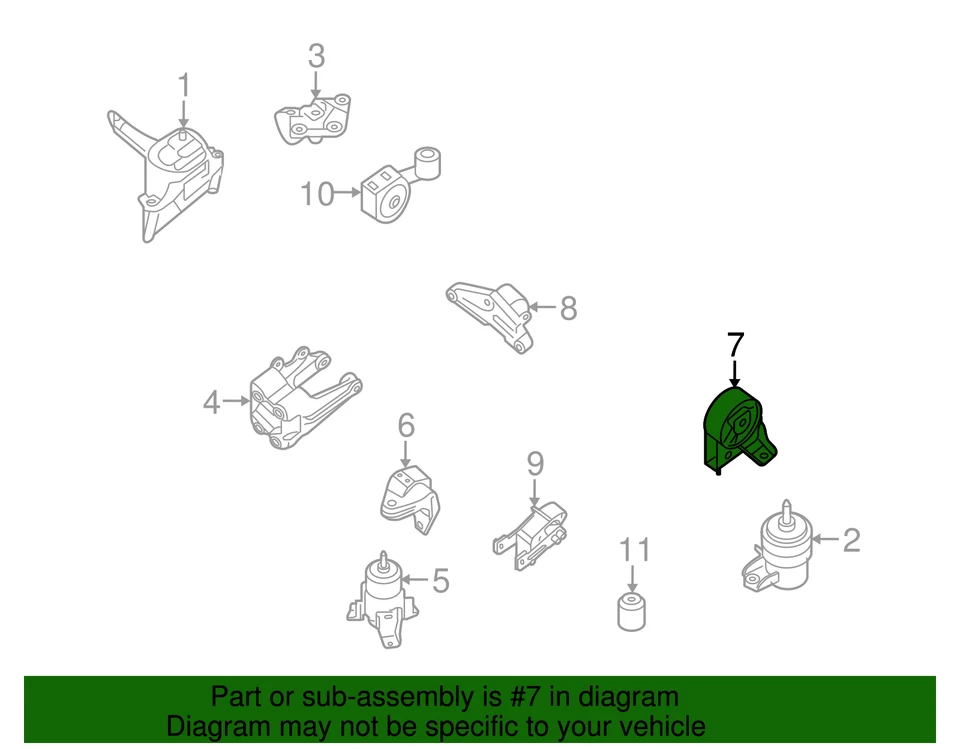 1
3
10
8
7
4
6
9
2
5
11

Part or sub-assembly is #7 in diagram
Diagram may not be specific to your vehicle