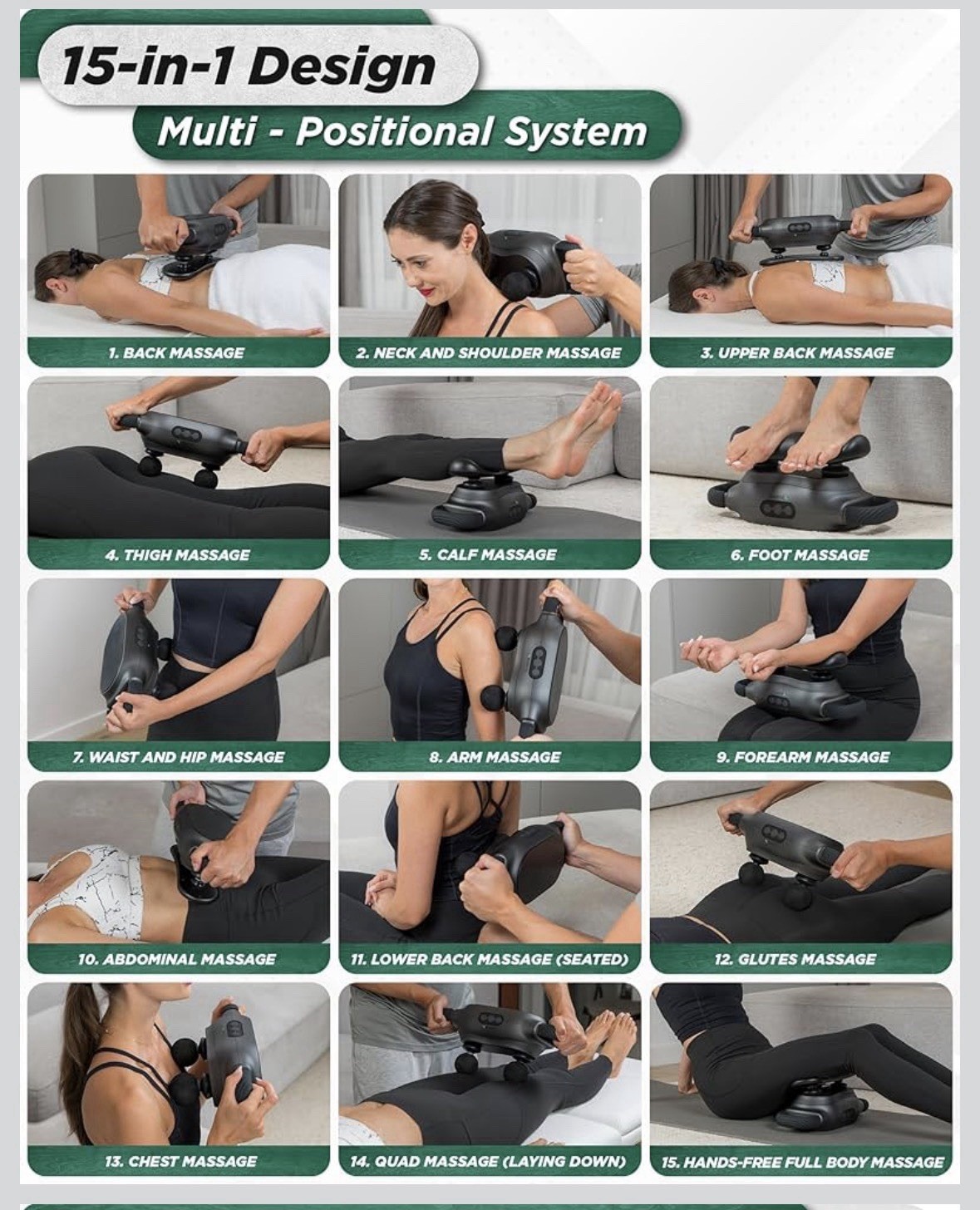 15-in-1 Design

Multi - Positional System

1. BACK MASSAGE

2. NECK AND SHOULDER MASSAGE

3. UPPER BACK MASSAGE

4. THIGH MASSAGE

5. CALF MASSAGE

6. FOOT MASSAGE

7. WAIST AND HIP MASSAGE

8. ARM MASSAGE

9. FOREARM MASSAGE

10. ABDOMINAL MASSAGE

11. LOWER BACK MASSAGE (SEATED)

12. GLUTES MASSAGE

13. CHEST MASSAGE

14. QUAD MASSAGE (LAYING DOWN)

15. HANDS-FREE FULL BODY MASSAGE