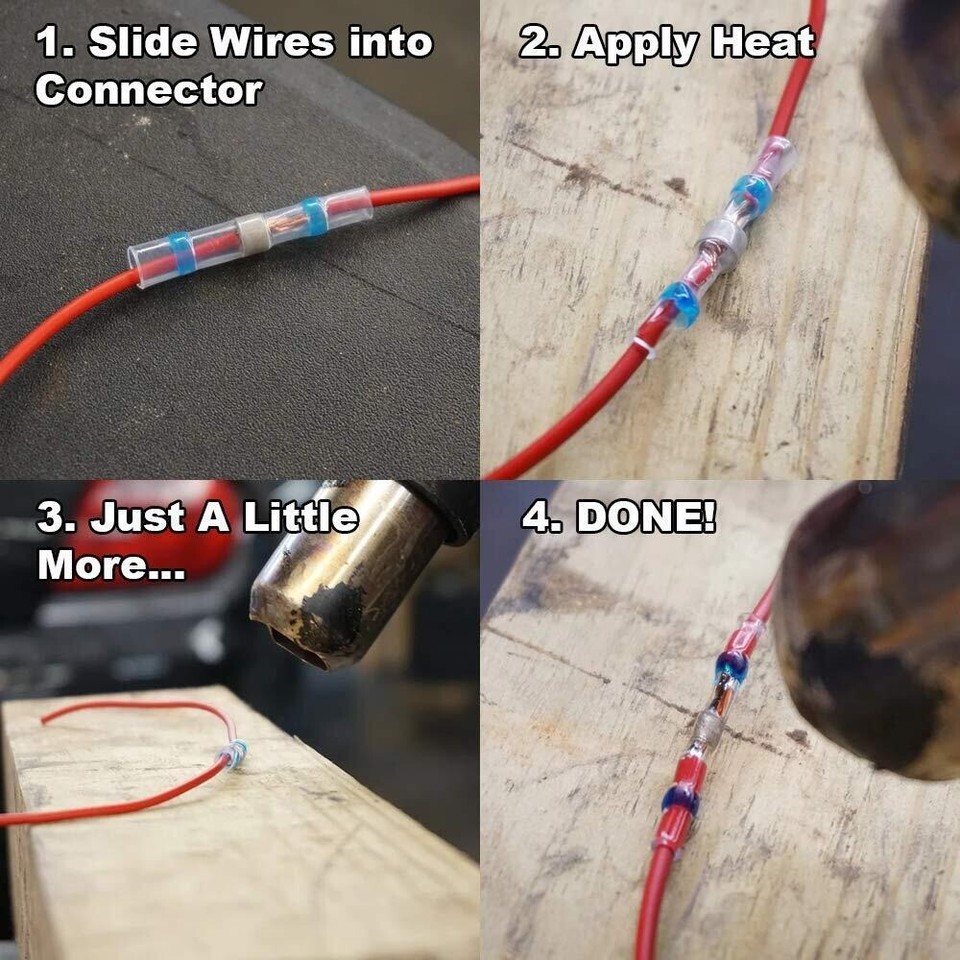 1. Slide Wires into Connector

2. Apply Heat

3. Just A Little More...

4. DONE!