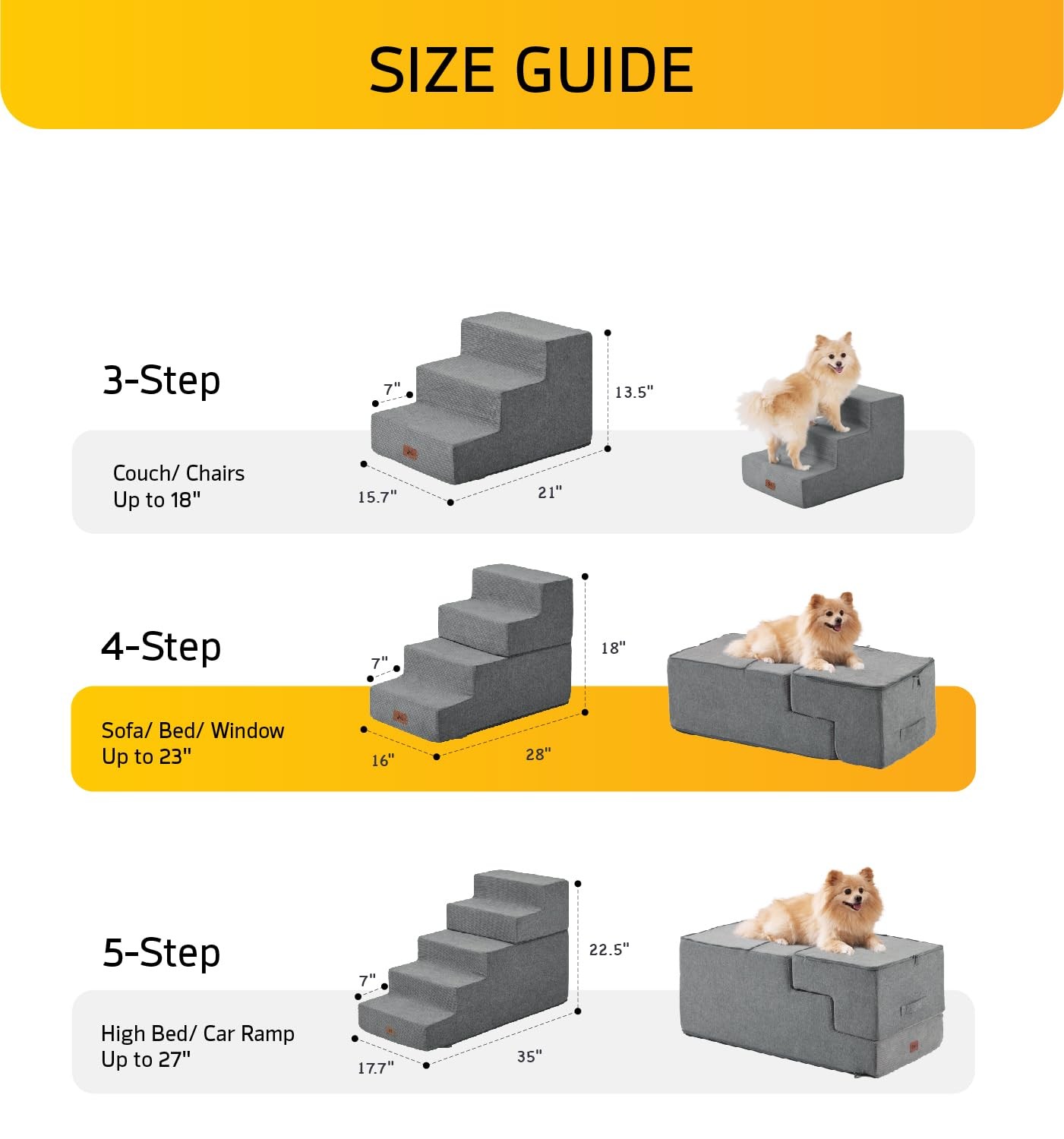 SIZE GUIDE

3-Step

Couch/ Chairs
Up to 18"

7"
13.5"
15.7"
21"

4-Step

Sofa/ Bed/ Window
Up to 23"

7"
18"
16"
28"

5-Step

High Bed/ Car Ramp
Up to 27"

7"
22.5"
17.7"
35"