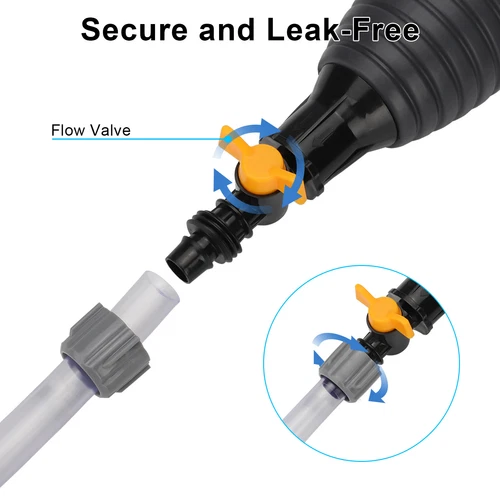 Secure and Leak-Free

Flow Valve