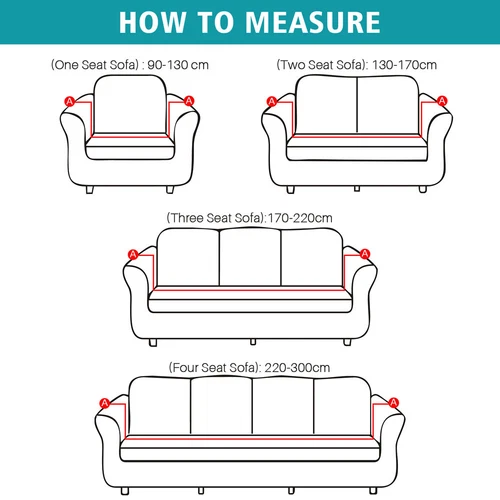 HOW TO MEASURE

(One Seat Sofa) : 90-130 cm

A A

(Two Seat Sofa): 130-170cm

A A

(Three Seat Sofa):170-220cm

A A

(Four Seat Sofa): 220-300cm

A A