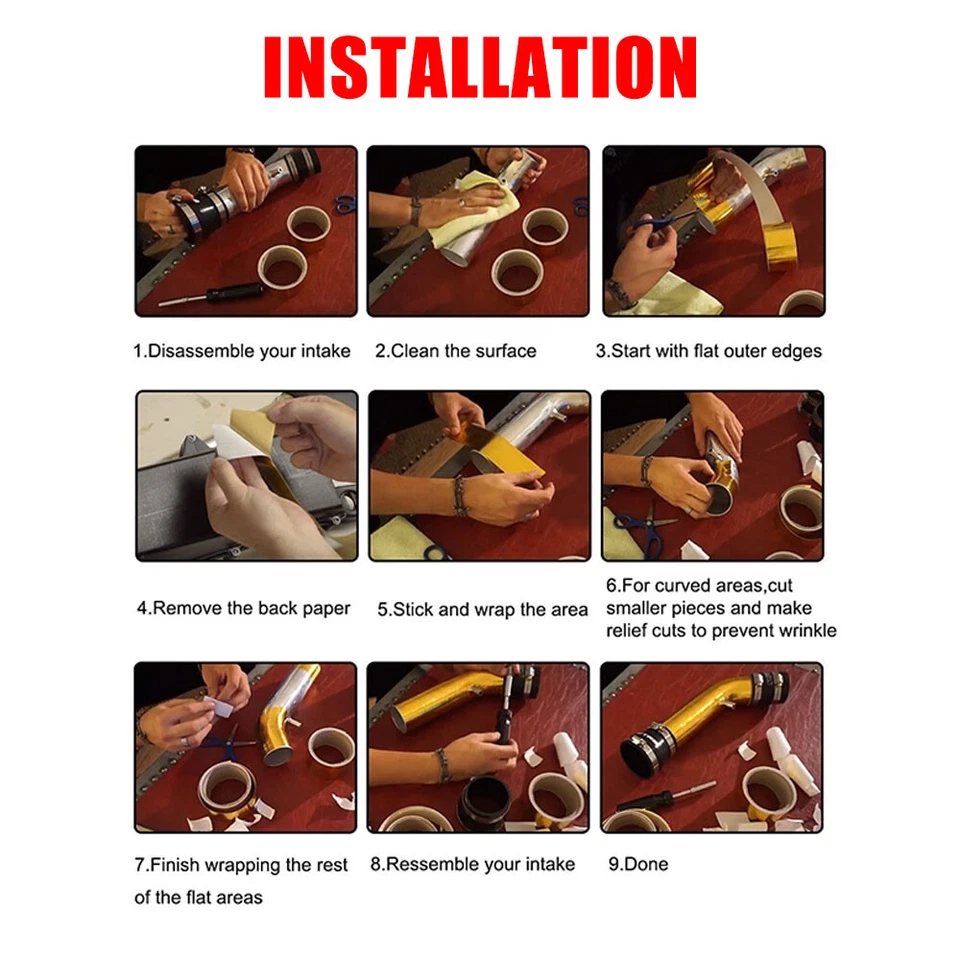 INSTALLATION

1.Disassemble your intake

2.Clean the surface

3.Start with flat outer edges

4.Remove the back paper

5.Stick and wrap the area

6.For curved areas,cut smaller pieces and make relief cuts to prevent wrinkle

7.Finish wrapping the rest of the flat areas

8.Ressemble your intake

9.Done