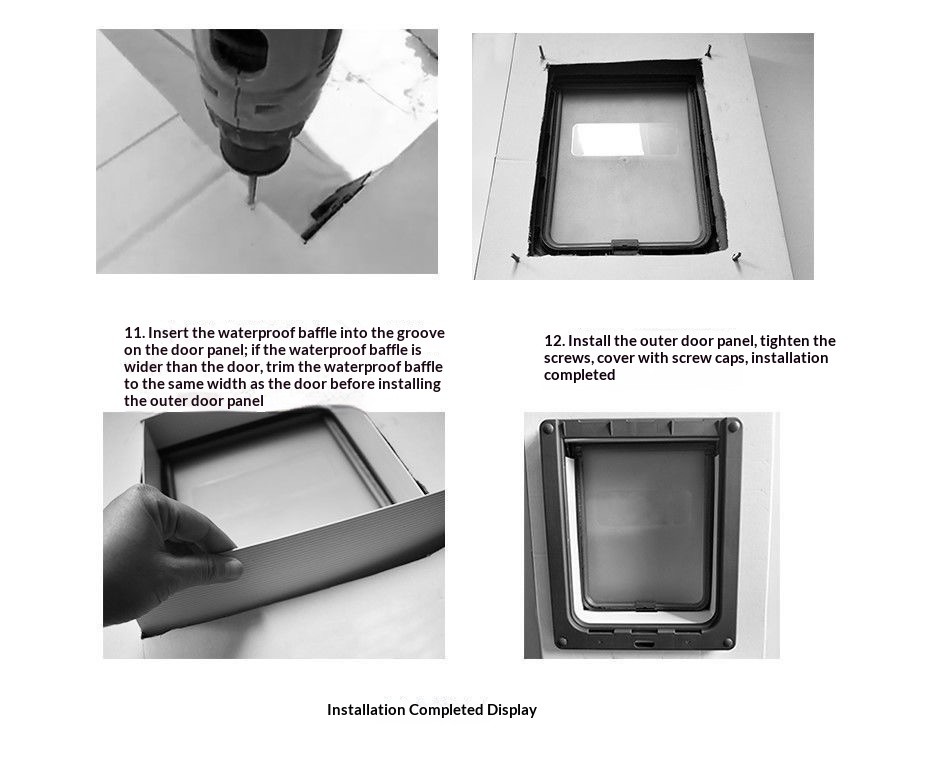 11. Insert the waterproof baffle into the groove on the door panel; if the waterproof baffle is wider than the door, trim the waterproof baffle to the same width as the door before installing the outer door panel

12. Install the outer door panel, tighten the screws, cover with screw caps, installation completed

Installation Completed Display