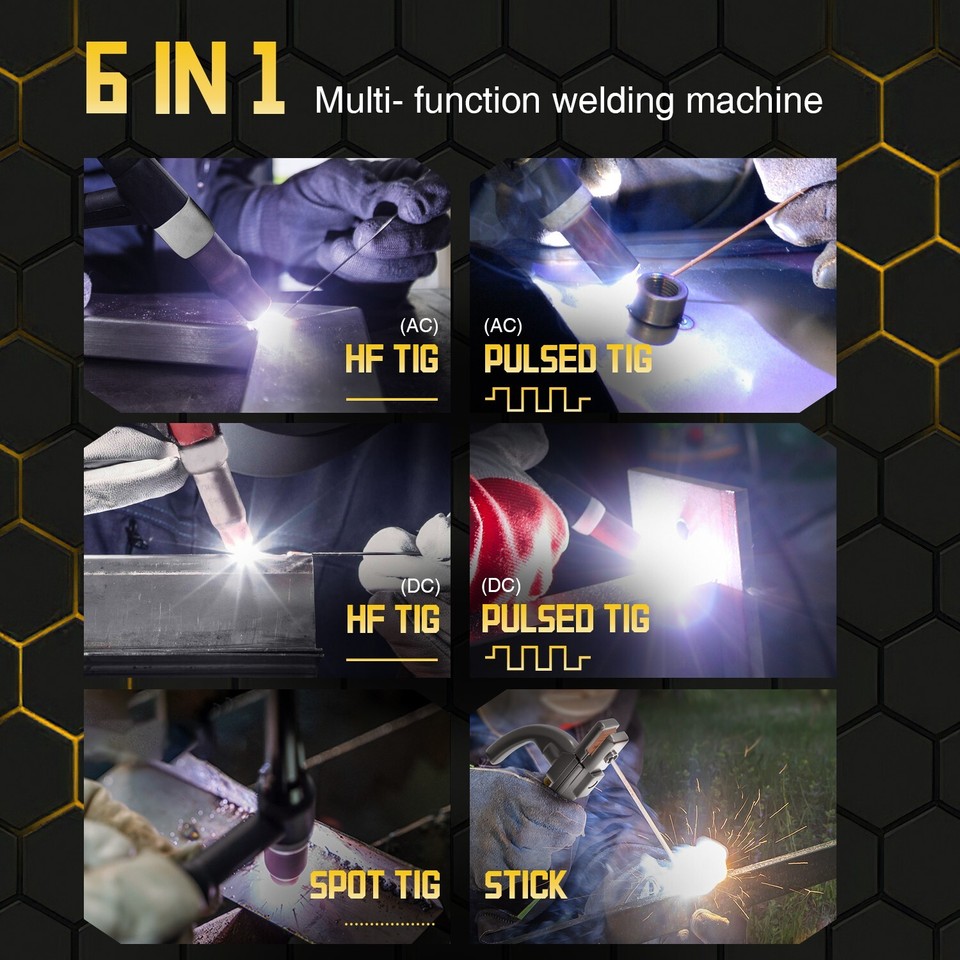 6 IN 1 Multi- function welding machine

(AC)
HF TIG

(AC)
PULSED TIG

(DC)
HF TIG

(DC)
PULSED TIG

SPOT TIG

STICK