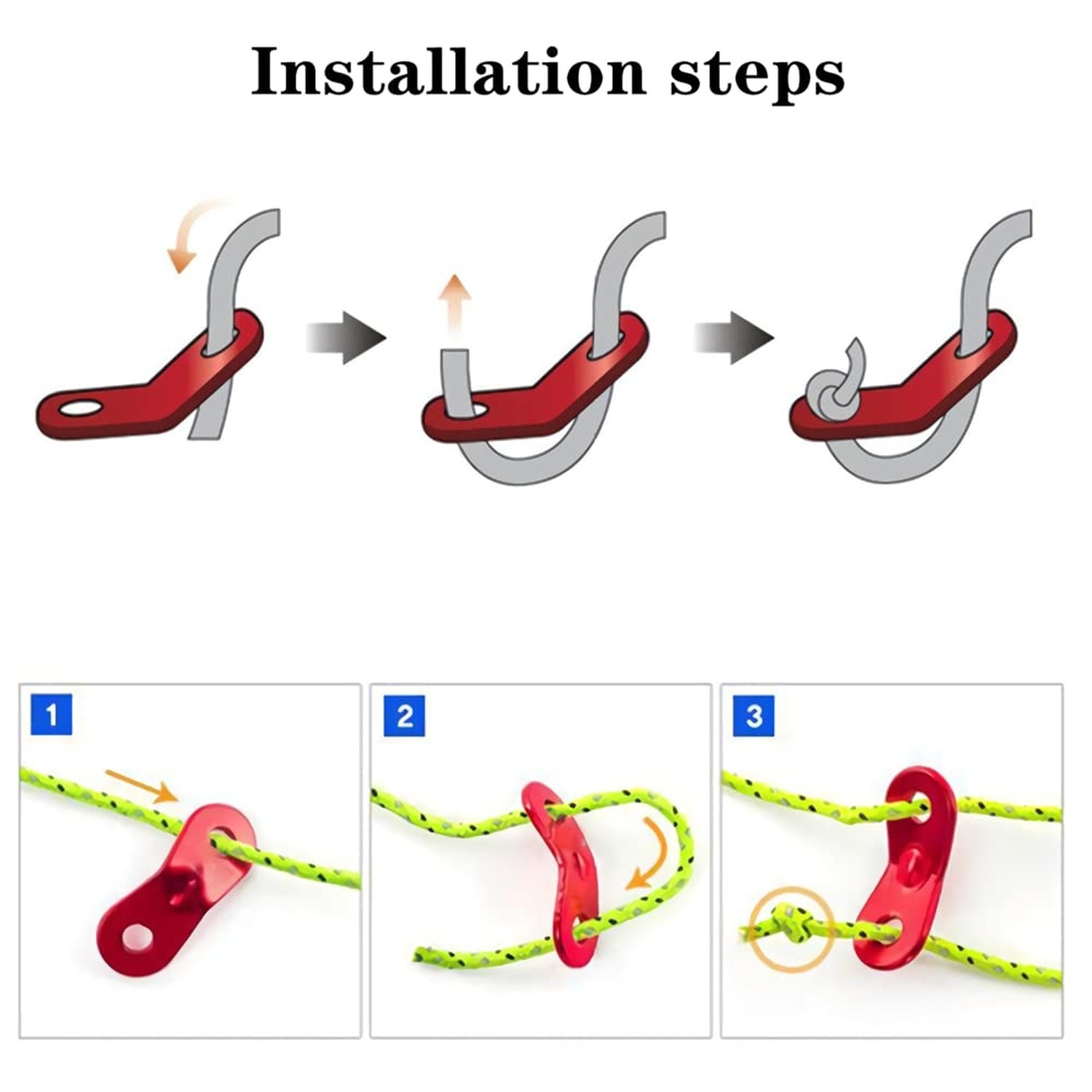 Installation steps

1

2

3