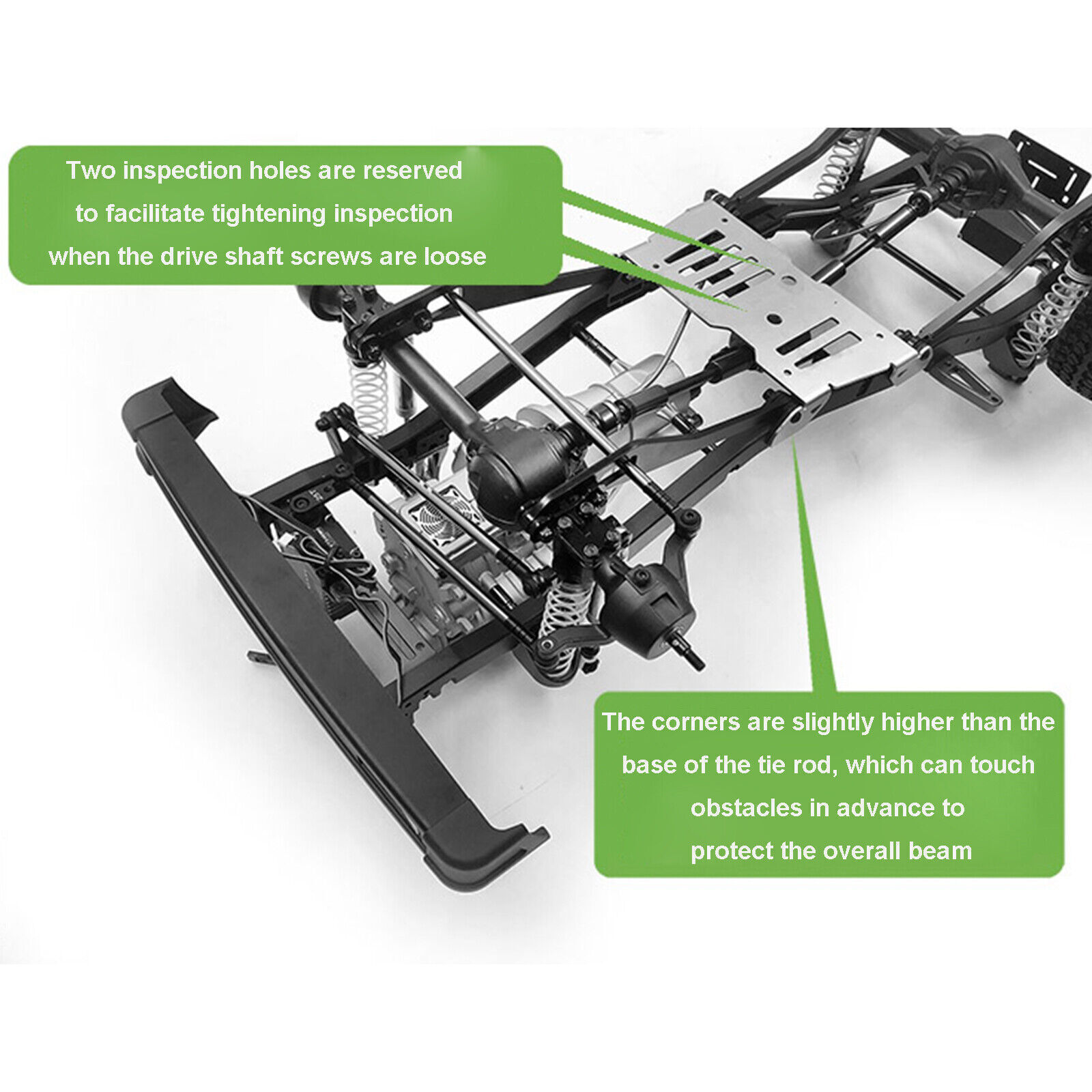 Two inspection holes are reserved to facilitate tightening inspection when the drive shaft screws are loose

The corners are slightly higher than the base of the tie rod, which can touch obstacles in advance to protect the overall beam