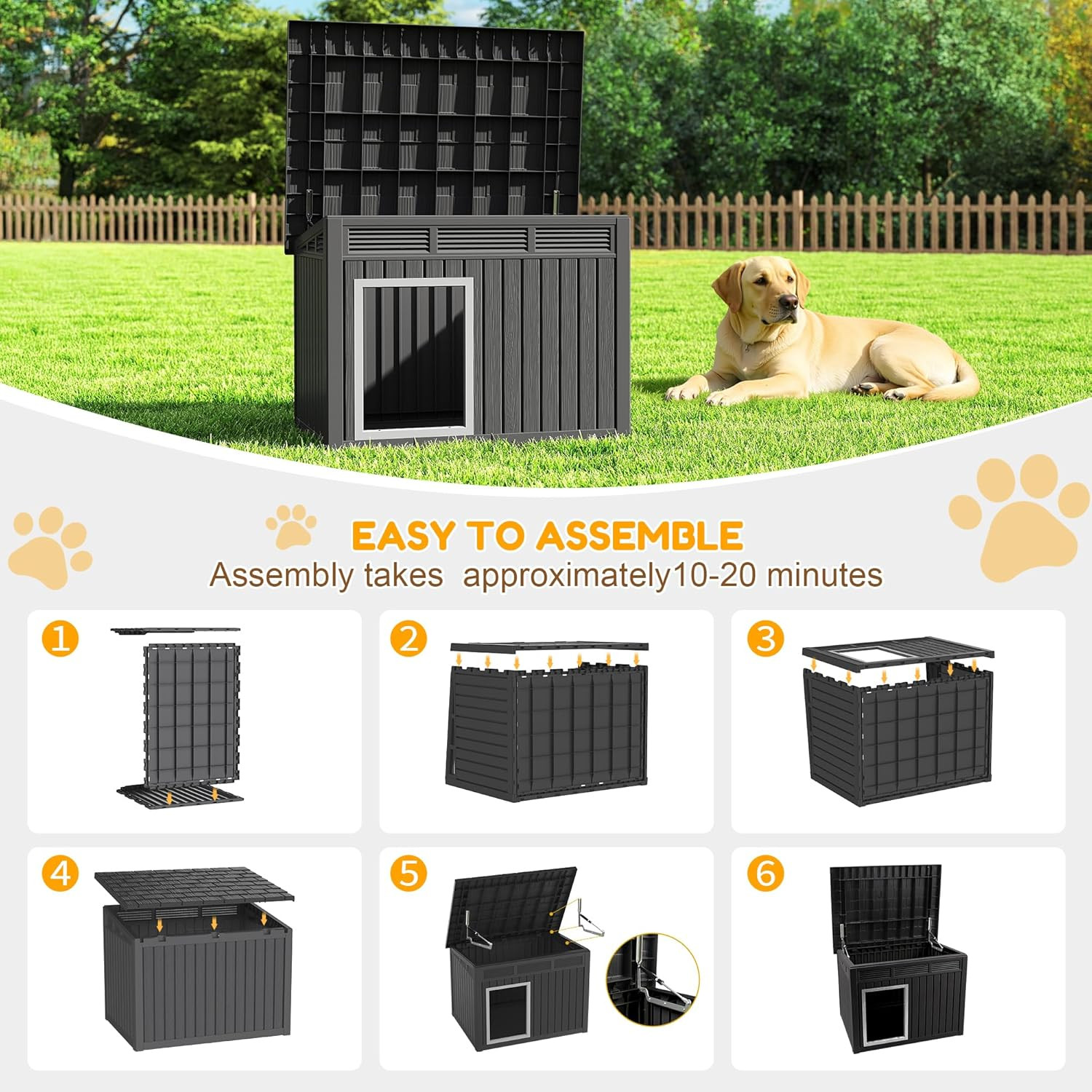 EASY TO ASSEMBLE
Assembly takes approximately10-20 minutes

1

2

3

4

5

6