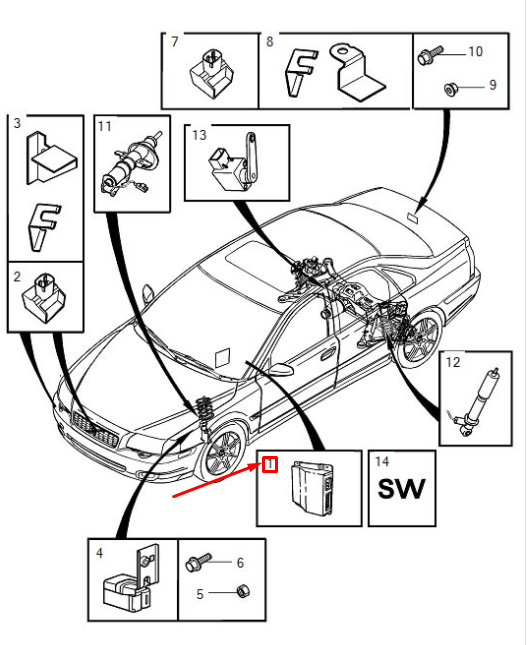 7
8
10
9
3
11
13
2
12
1
14
SW
4
6
5