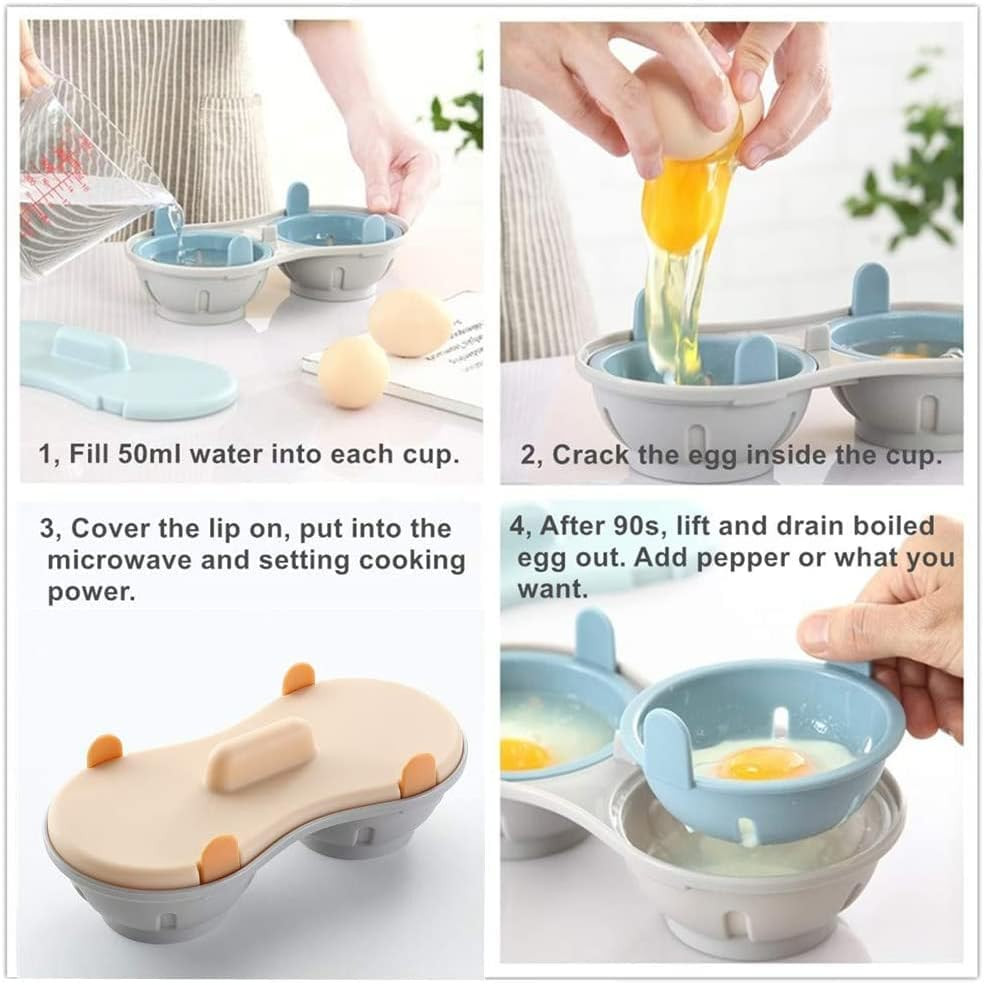 1, Fill 50ml water into each cup.

2, Crack the egg inside the cup.

3, Cover the lip on, put into the microwave and setting cooking power.

4, After 90s, lift and drain boiled egg out. Add pepper or what you want.