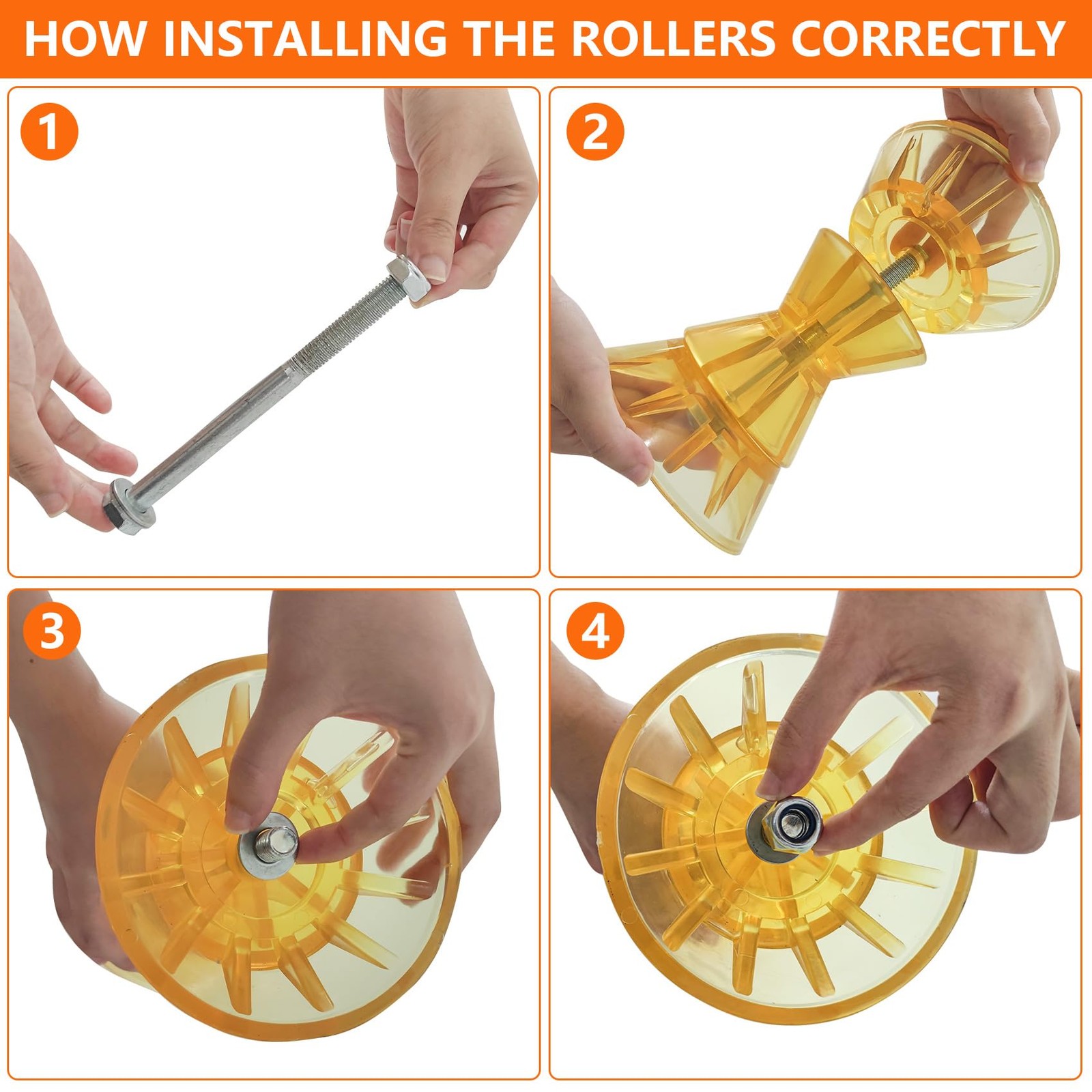 HOW INSTALLING THE ROLLERS CORRECTLY

1

2

3

4