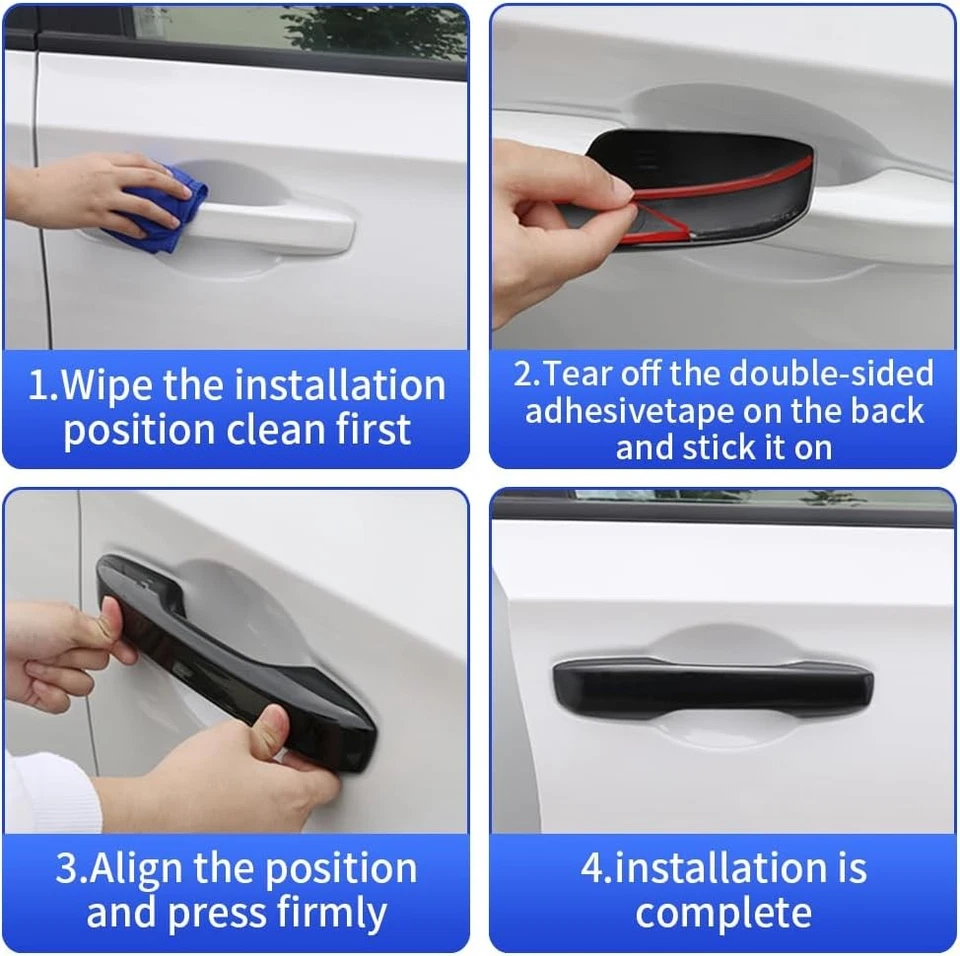 1.Wipe the installation position clean first

2.Tear off the double-sided adhesivetape on the back and stick it on

3.Align the position and press firmly

4.installation is complete