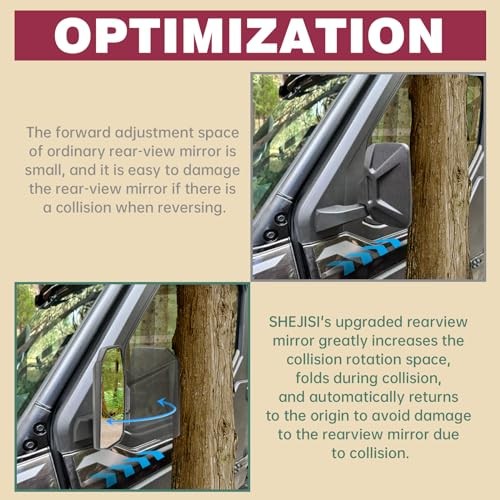 OPTIMIZATION

The forward adjustment space of ordinary rear-view mirror is small, and it is easy to damage the rear-view mirror if there is a collision when reversing.

SHEJISI's upgraded rearview mirror greatly increases the collision rotation space, folds during collision, and automatically returns to the origin to avoid damage to the rearview mirror due to collision.