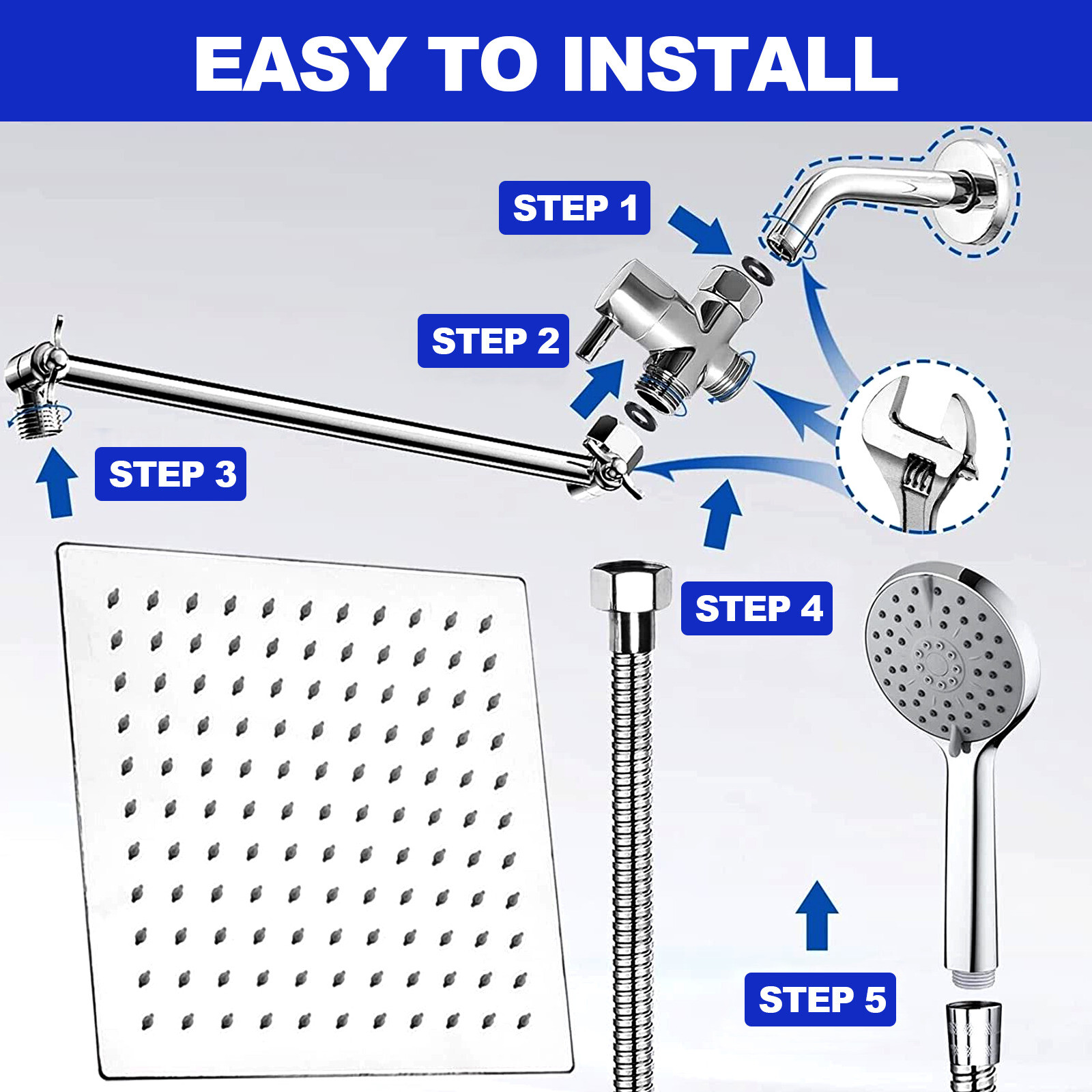 EASY TO INSTALL

STEP 1

STEP 2

STEP 3

STEP 4

STEP 5