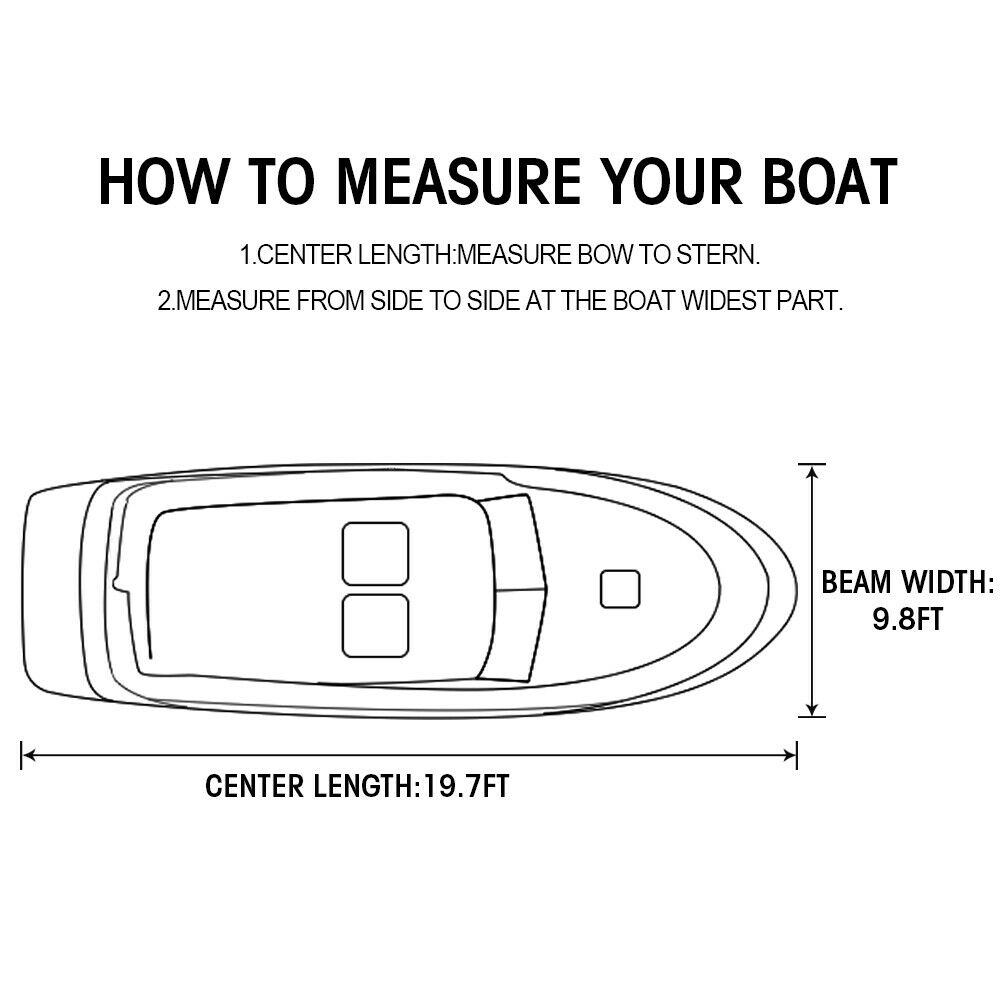 HOW TO MEASURE YOUR BOAT

1.CENTER LENGTH:MEASURE BOW TO STERN.

2.MEASURE FROM SIDE TO SIDE AT THE BOAT WIDEST PART.

BEAM WIDTH: 9.8FT

CENTER LENGTH:19.7FT