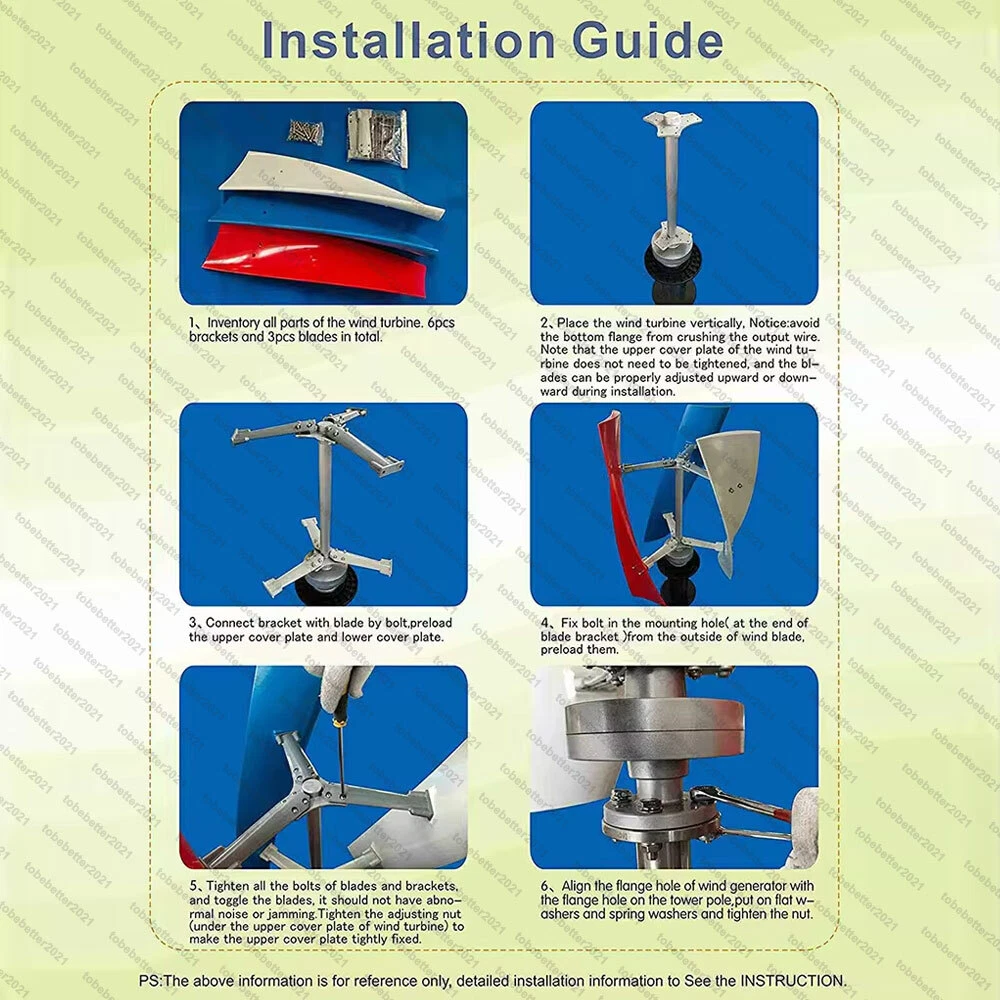 Installation Guide

1、Inventory all parts of the wind turbine. 6pcs brackets and 3pcs blades in total.

2、Place the wind turbine vertically, Notice:avoid the bottom flange from crushing the output wire. Note that the upper cover plate of the wind turbine does not need to be tightened, and the blades can be properly adjusted upward or downward during installation.

3、Connect bracket with blade by bolt,preload the upper cover plate and lower cover plate.

4、Fix bolt in the mounting hole( at the end of blade bracket )from the outside of wind blade, preload them.

5、Tighten all the bolts of blades and brackets, and toggle the blades, it should not have abnormal noise or jamming.Tighten the adjusting nut (under the upper cover plate of wind turbine) to make the upper cover plate tightly fixed.

6、Align the flange hole of wind generator with the flange hole on the tower pole,put on flat washers and spring washers and tighten the nut.

PS:The above information is for reference only, detailed installation information to See the INSTRUCTION.

tobebetter2021