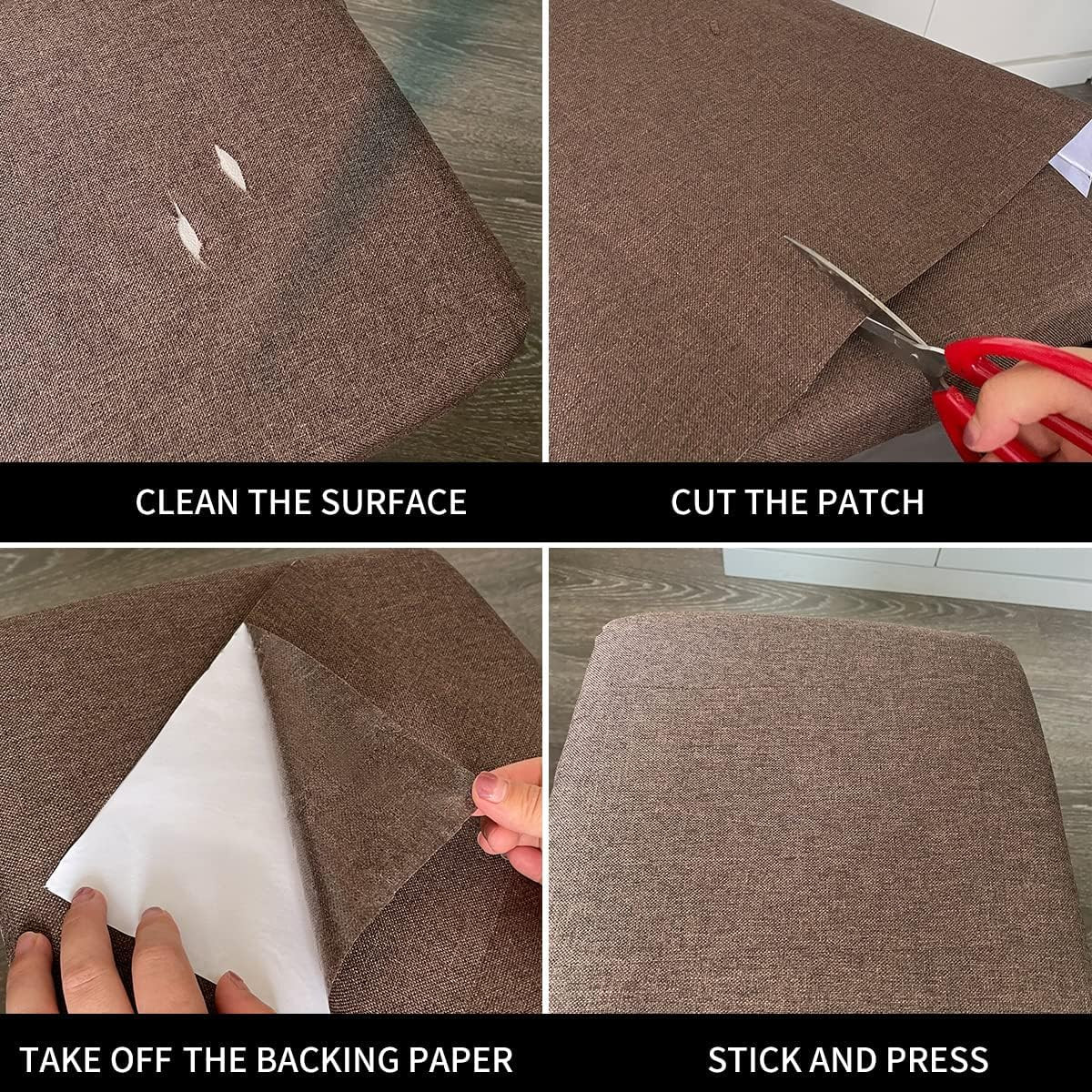 CLEAN THE SURFACE

CUT THE PATCH

TAKE OFF THE BACKING PAPER

STICK AND PRESS