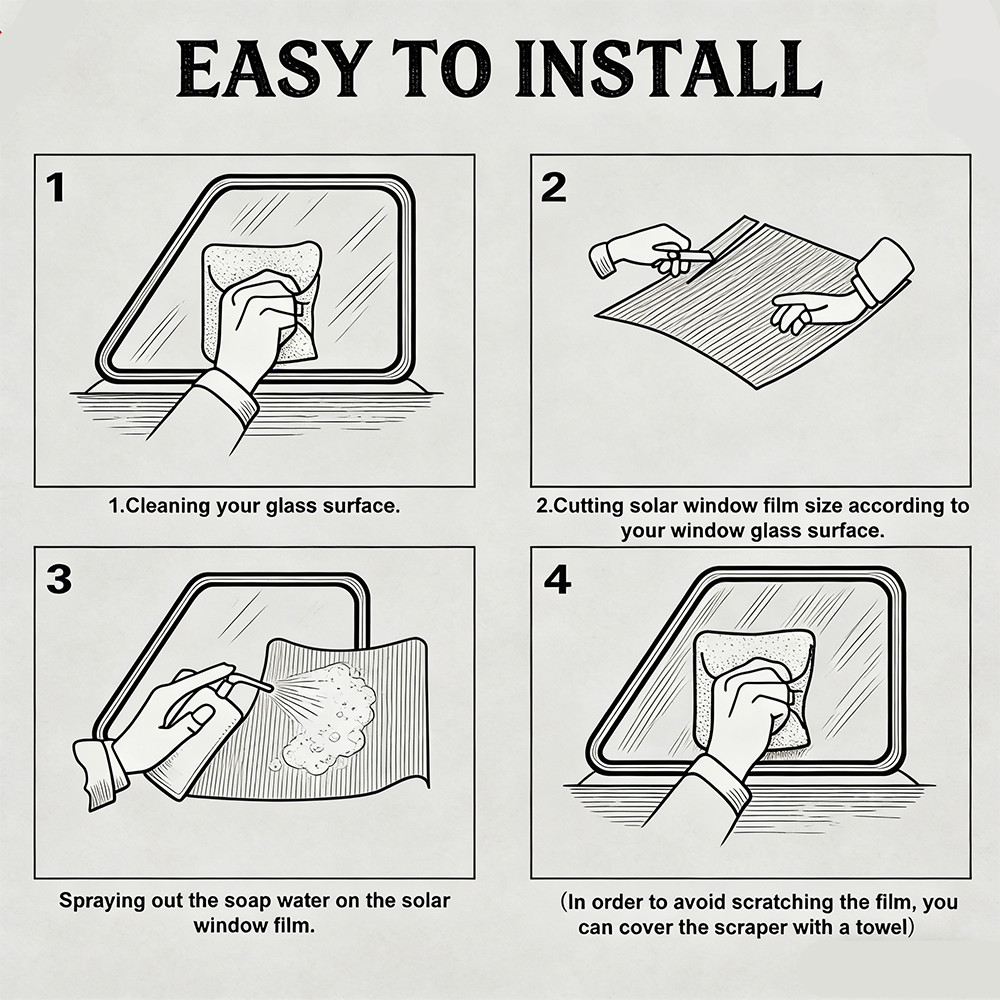 EASY TO INSTALL

1

1.Cleaning your glass surface.

2

2.Cutting solar window film size according to your window glass surface.

3

Spraying out the soap water on the solar window film.

4

(In order to avoid scratching the film, you can cover the scraper with a towel)