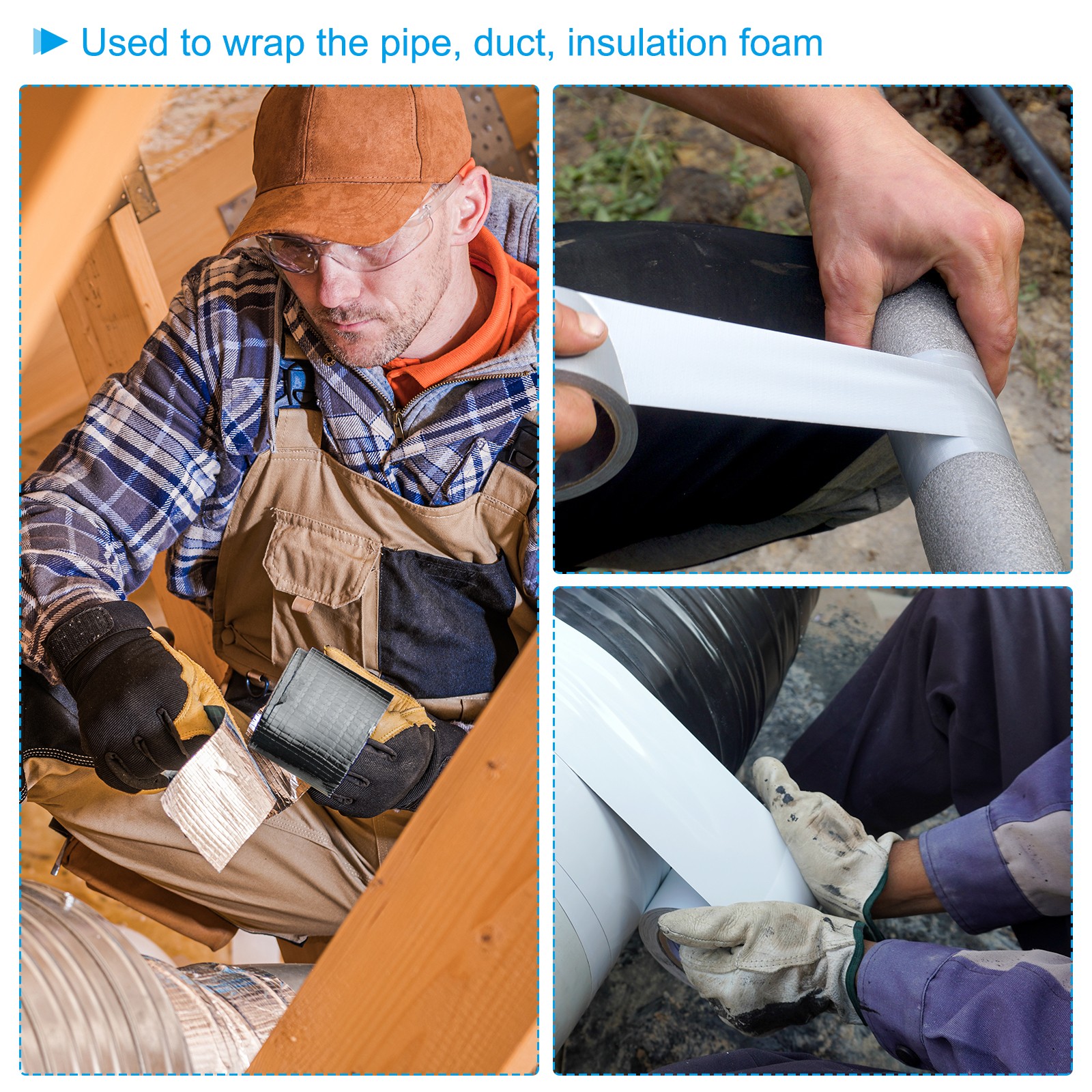 Used to wrap the pipe, duct, insulation foam