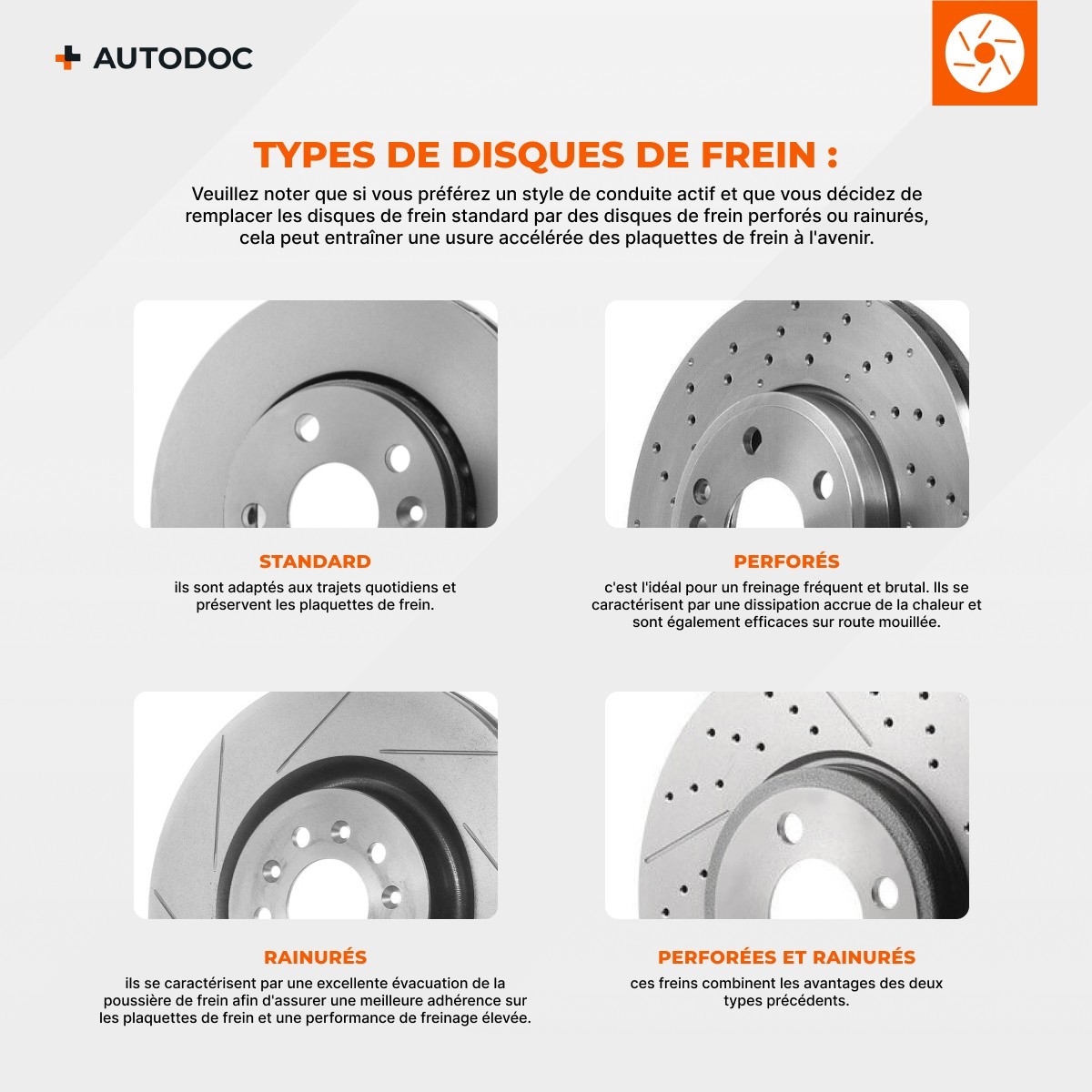 AUTODOC

TYPES DE DISQUES DE FREIN :

Veuillez noter que si vous préférez un style de conduite actif et que vous décidez de remplacer les disques de frein standard par des disques de frein perforés ou rainurés, cela peut entraîner une usure accélérée des plaquettes de frein à l'avenir.

STANDARD

ils sont adaptés aux trajets quotidiens et préservent les plaquettes de frein.

PERFORÉS

c'est l'idéal pour un freinage fréquent et brutal. Ils se caractérisent par une dissipation accrue de la chaleur et sont également efficaces sur route mouillée.

RAINURÉS

ils se caractérisent par une excellente évacuation de la poussière de frein afin d'assurer une meilleure adhérence sur les plaquettes de frein et une performance de freinage élevée.

PERFORÉES ET RAINURÉS

ces freins combinent les avantages des deux types précédents.