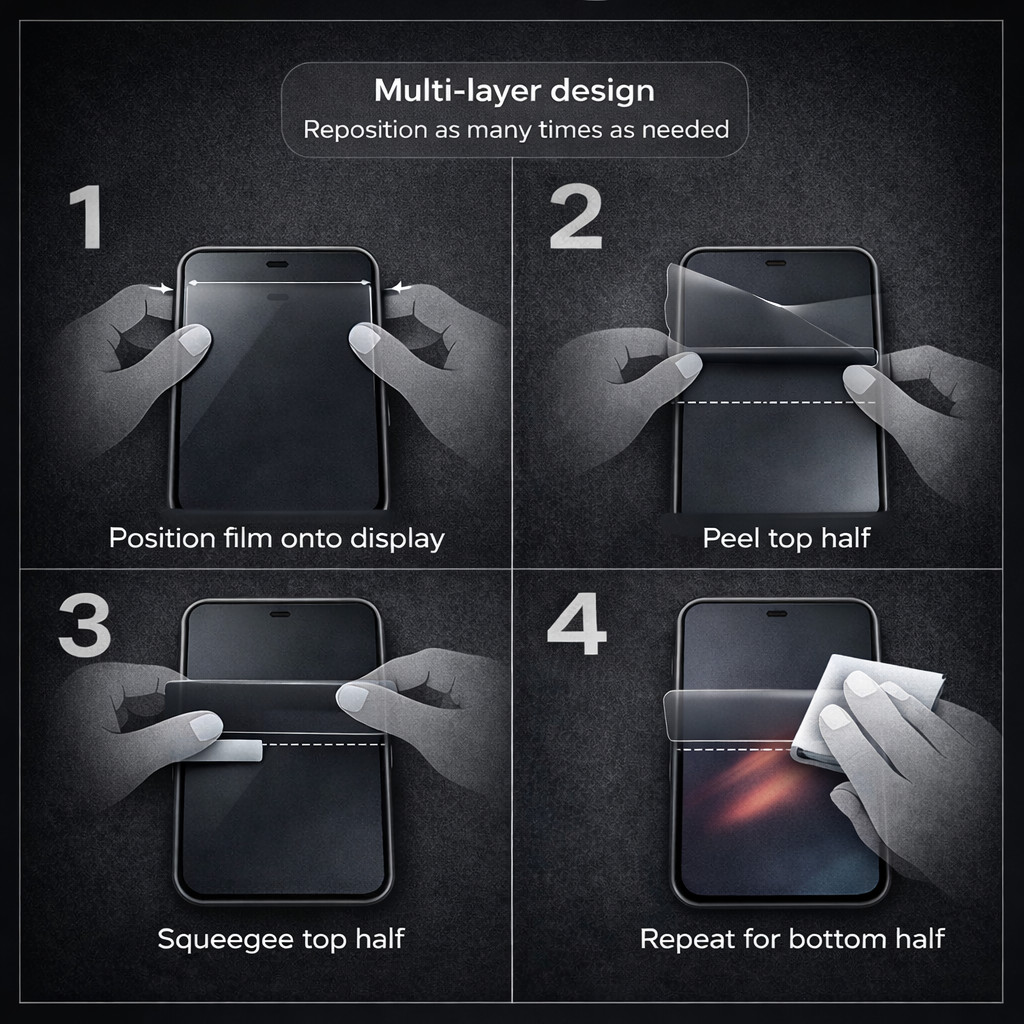 Multi-layer design
Reposition as many times as needed

1
Position film onto display

2
Peel top half

3
Squeegee top half

4
Repeat for bottom half