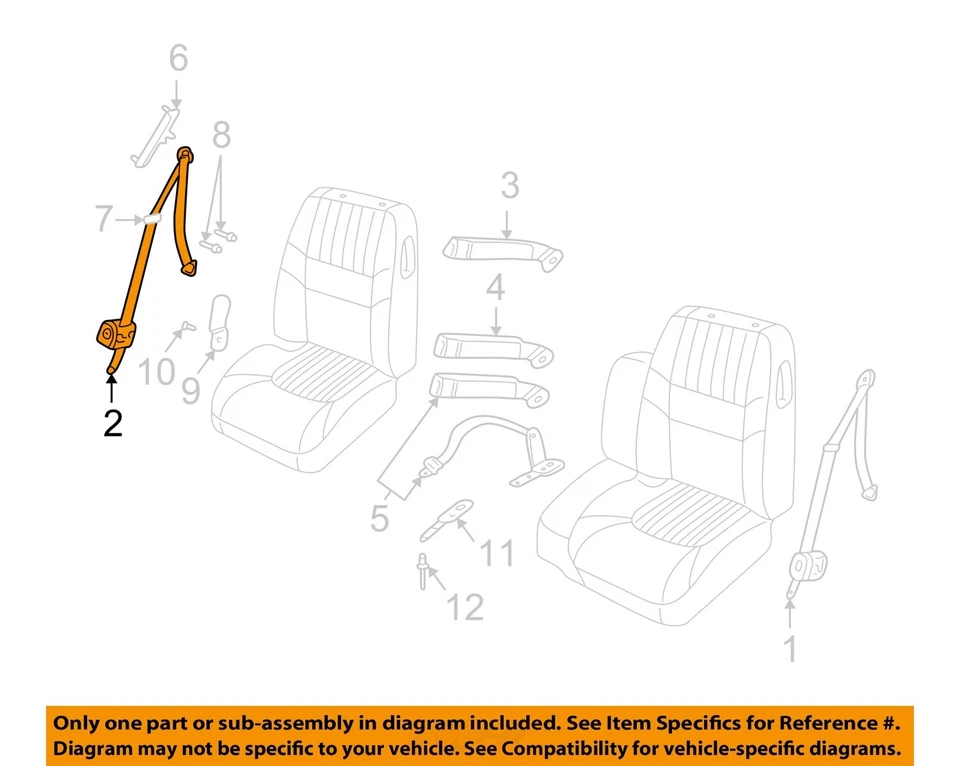 6
8
7
3
4
10
9
2
5
11
12
1

Only one part or sub-assembly in diagram included. See Item Specifics for Reference #. Diagram may not be specific to your vehicle. See Compatibility for vehicle-specific diagrams.