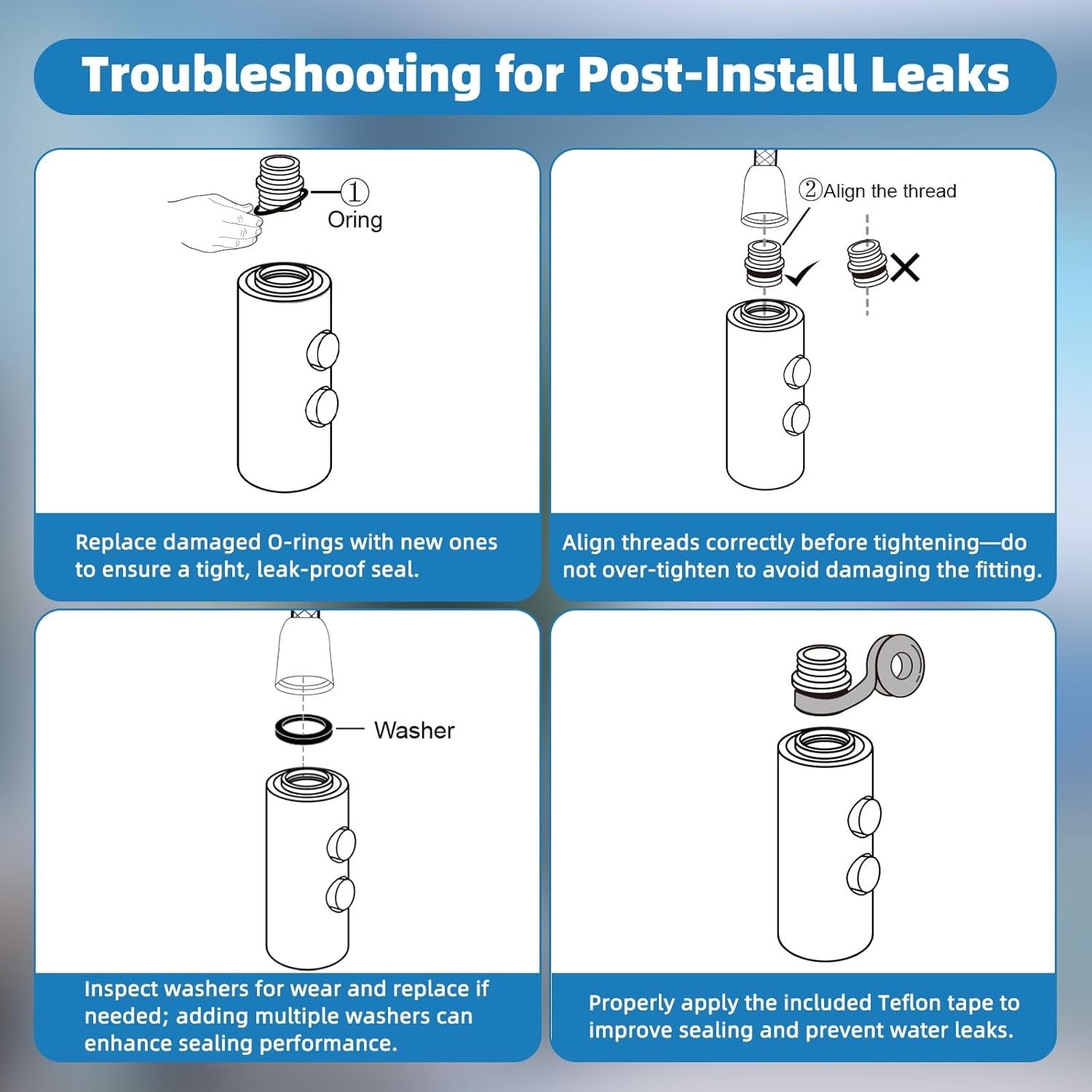 Troubleshooting for Post-Install Leaks

①
Oring

Replace damaged O-rings with new ones to ensure a tight, leak-proof seal.

②Align the thread

Align threads correctly before tightening—do not over-tighten to avoid damaging the fitting.

Washer

Inspect washers for wear and replace if needed; adding multiple washers can enhance sealing performance.

Properly apply the included Teflon tape to improve sealing and prevent water leaks.